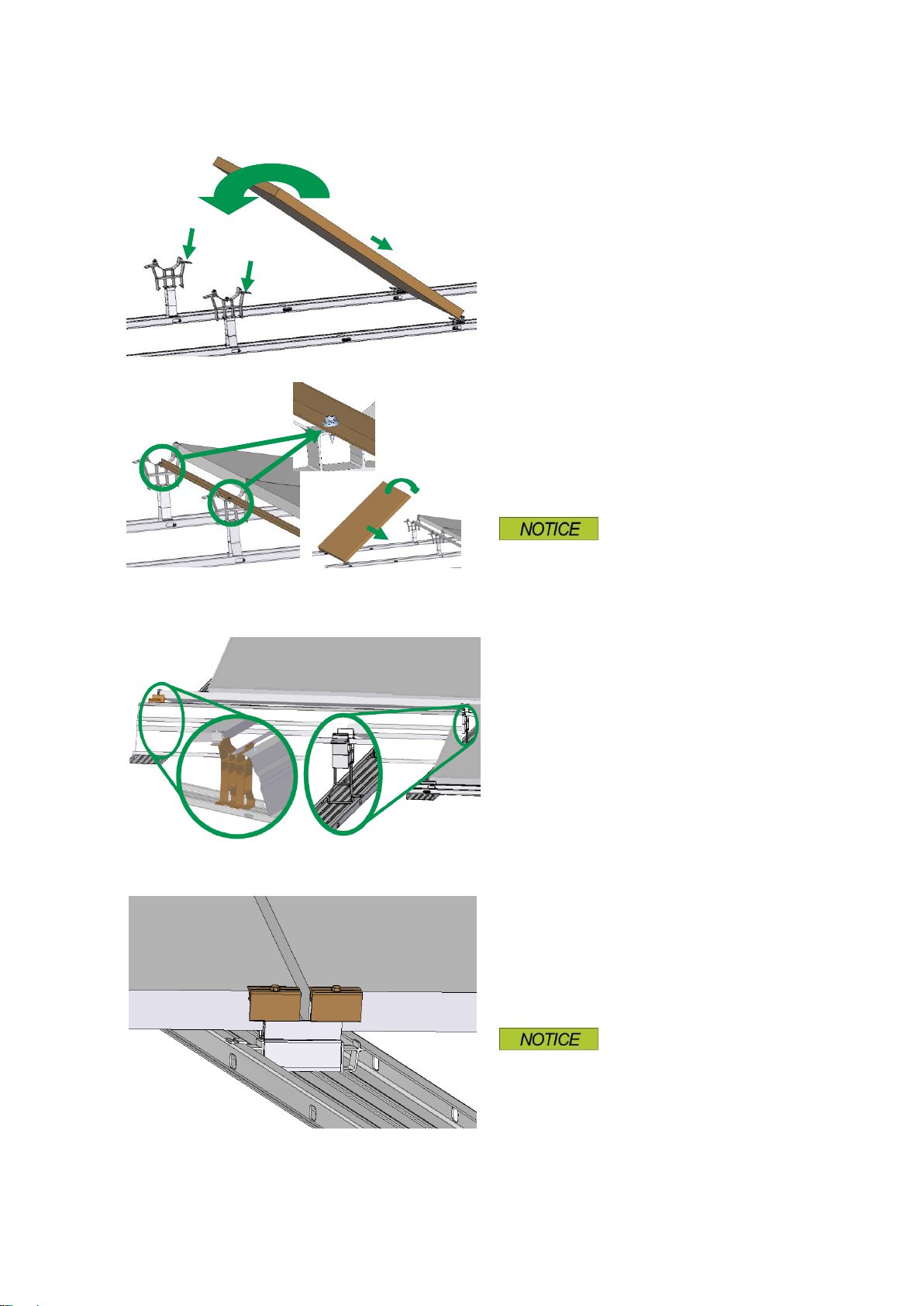 NOTICE

NOTICE