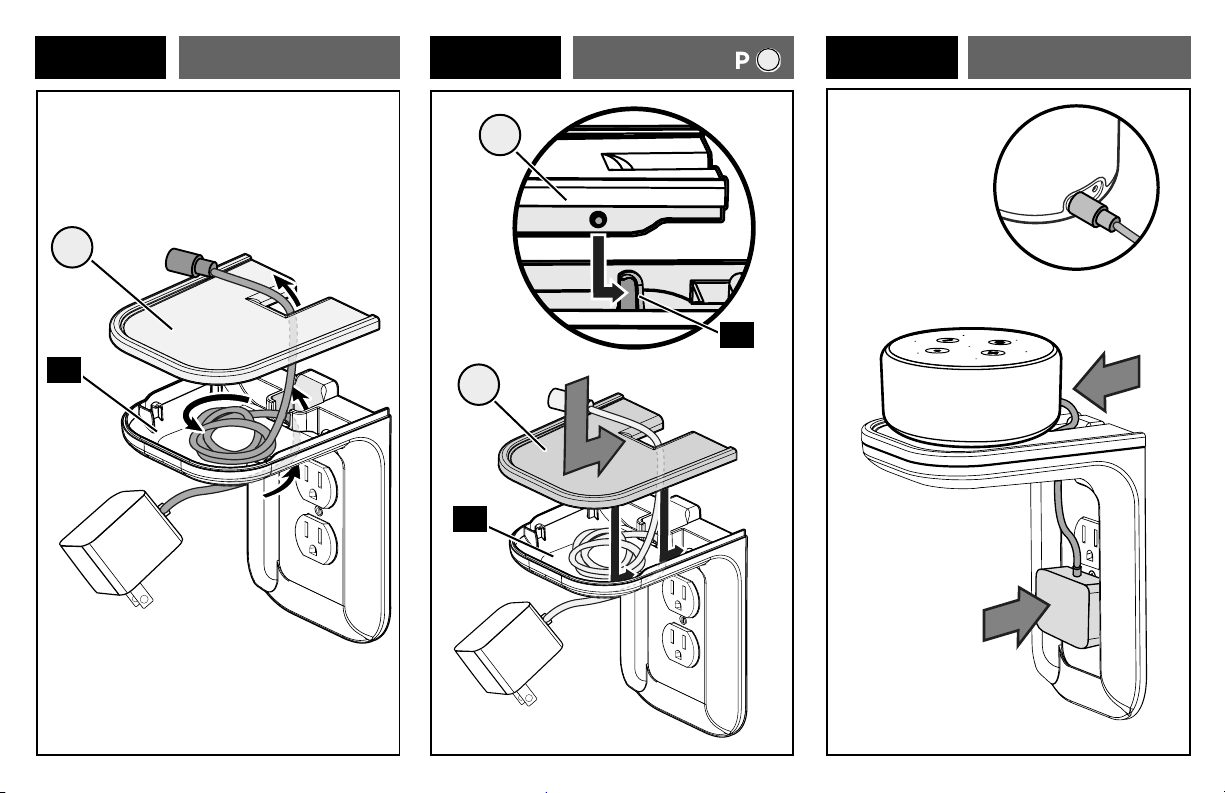 P