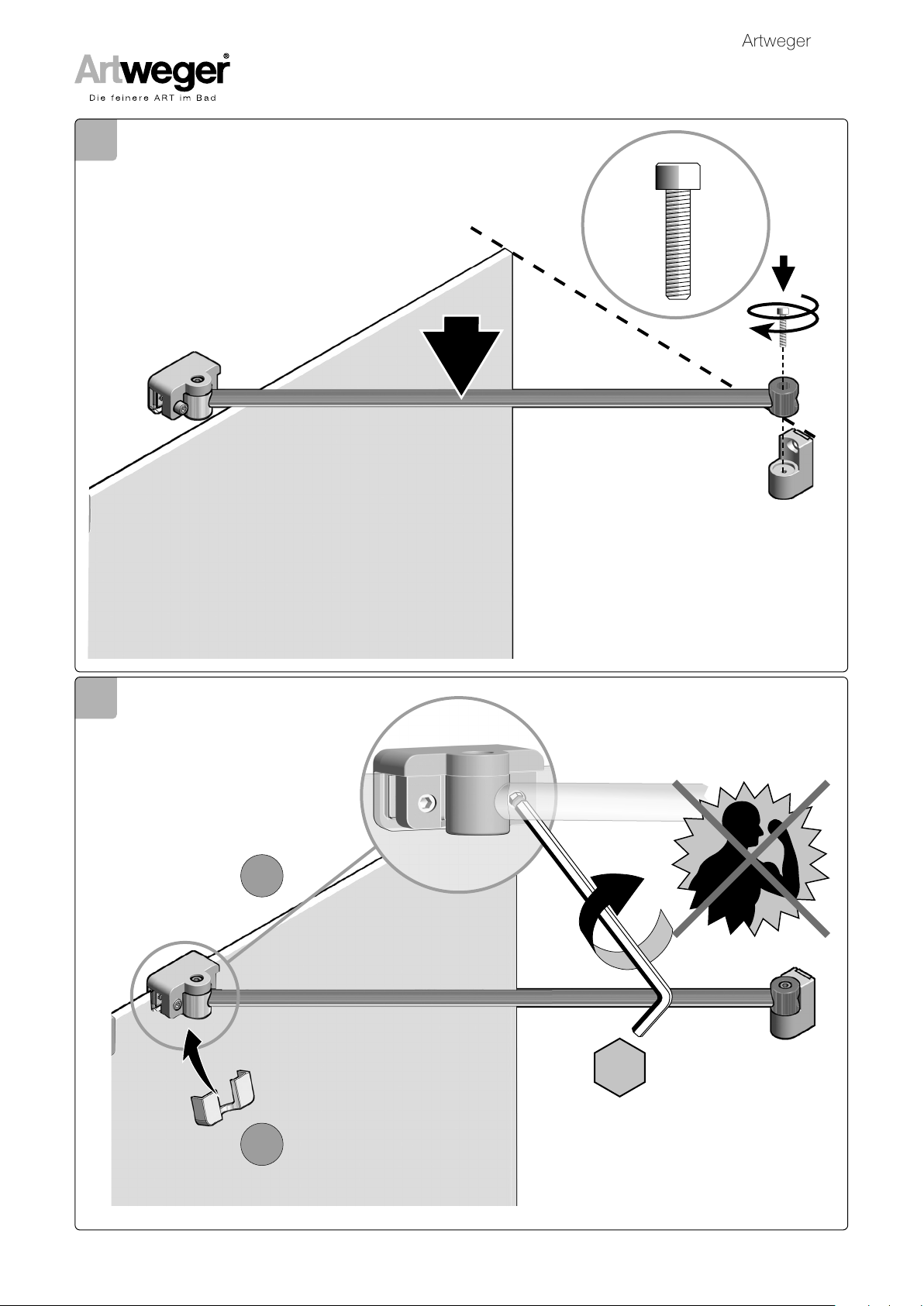 Artweger

Artweger®
Die feinere ART im Bad