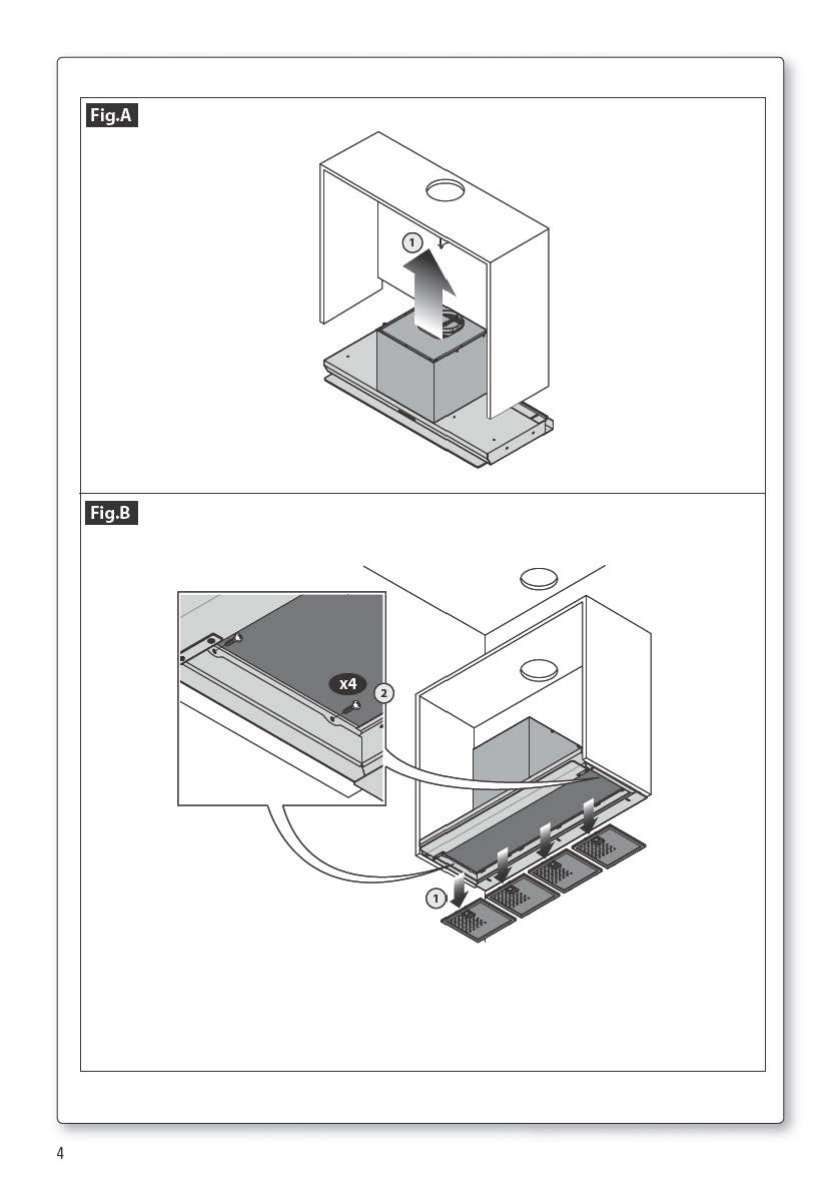 Fig.A

1

Fig.B

x4

2

1

4