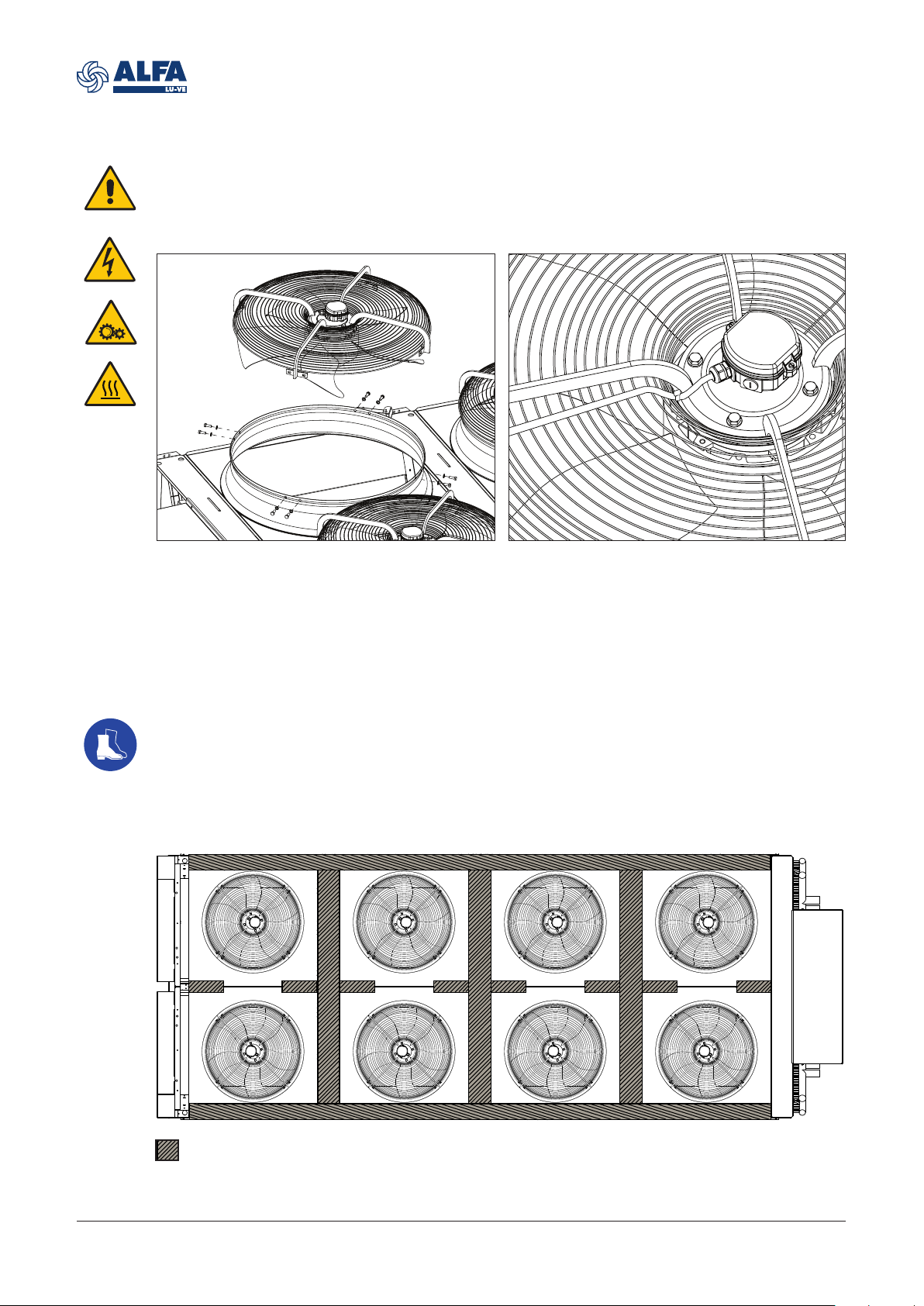 ALFA
LU-VE