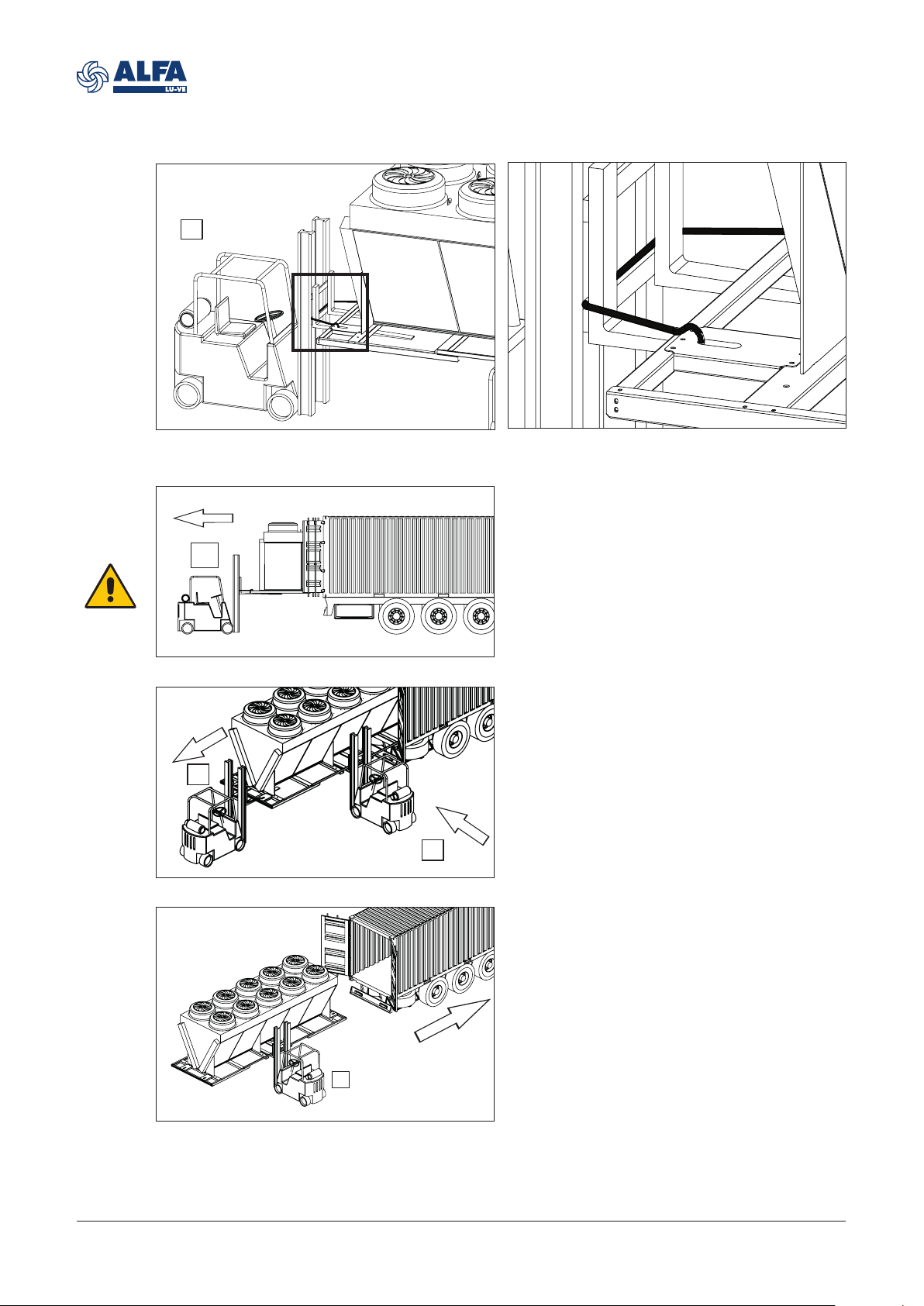 ALFA
LU-VE