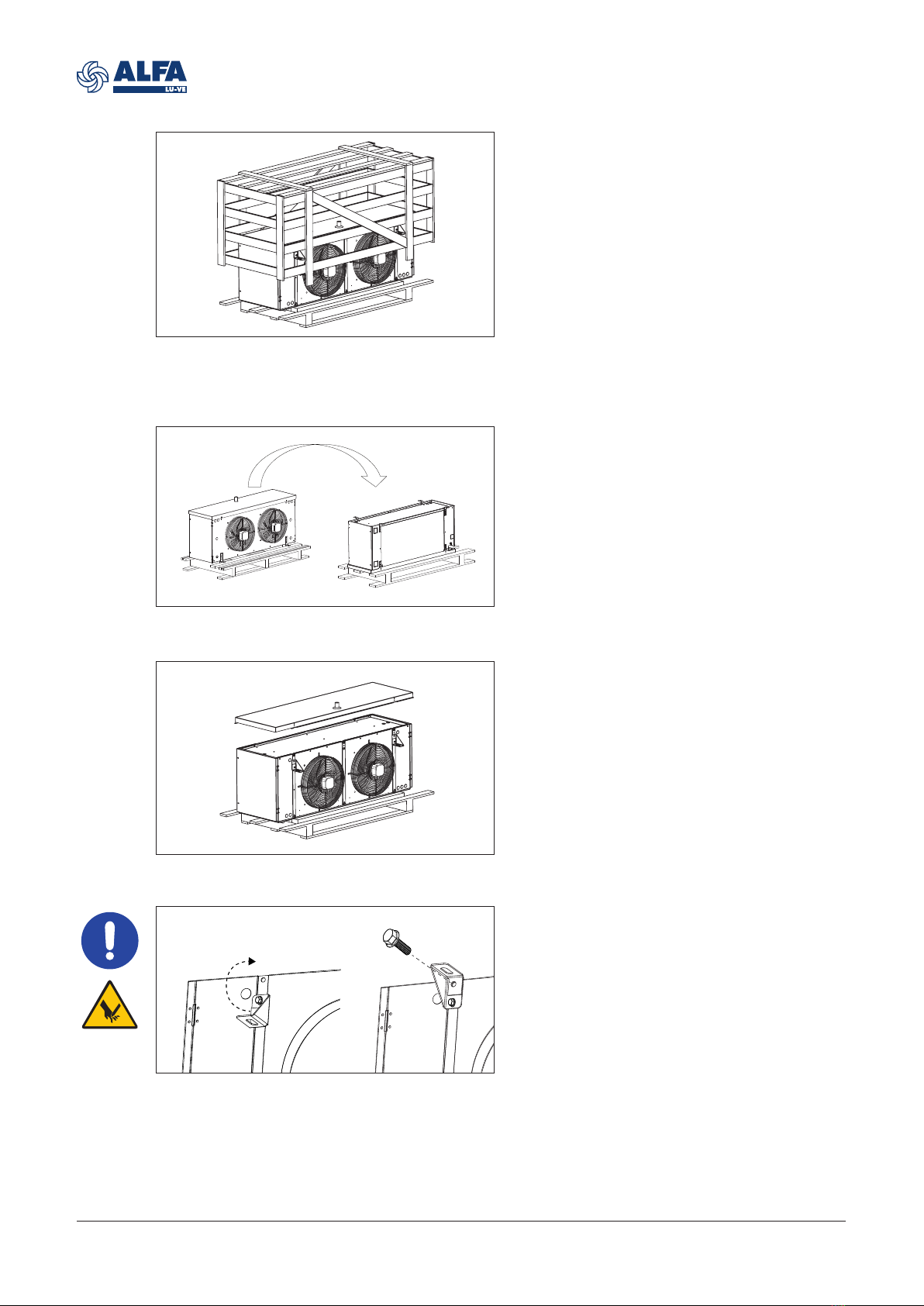 ALFA
LU-VE