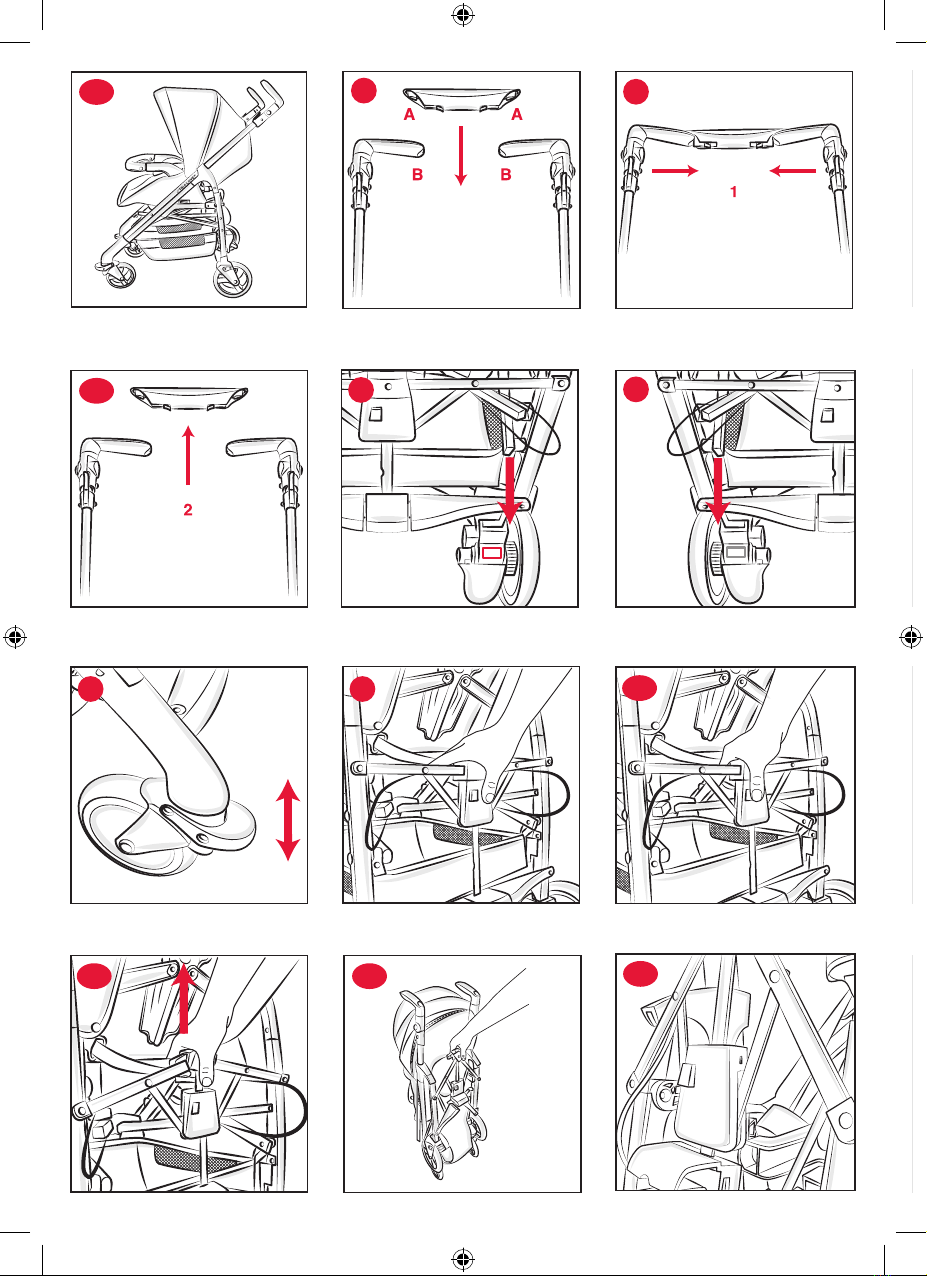 A A
B B

1

2