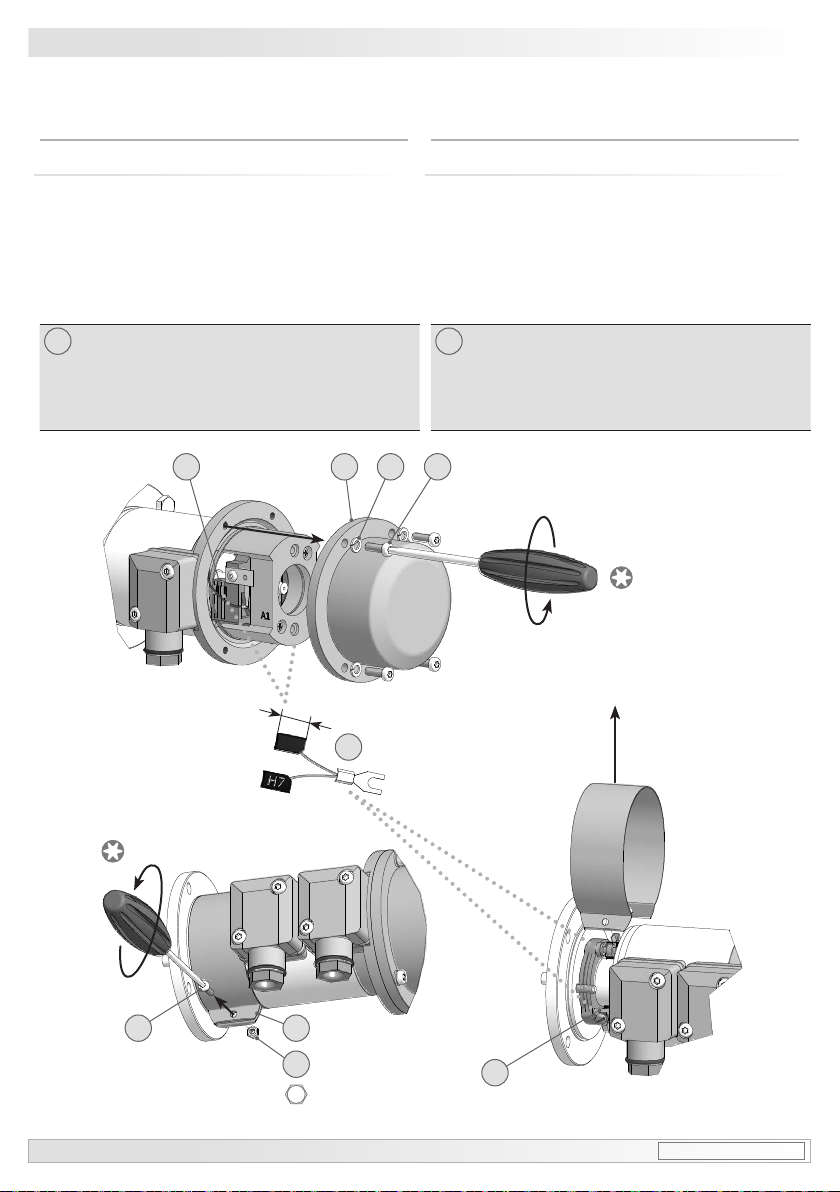 A1

H7