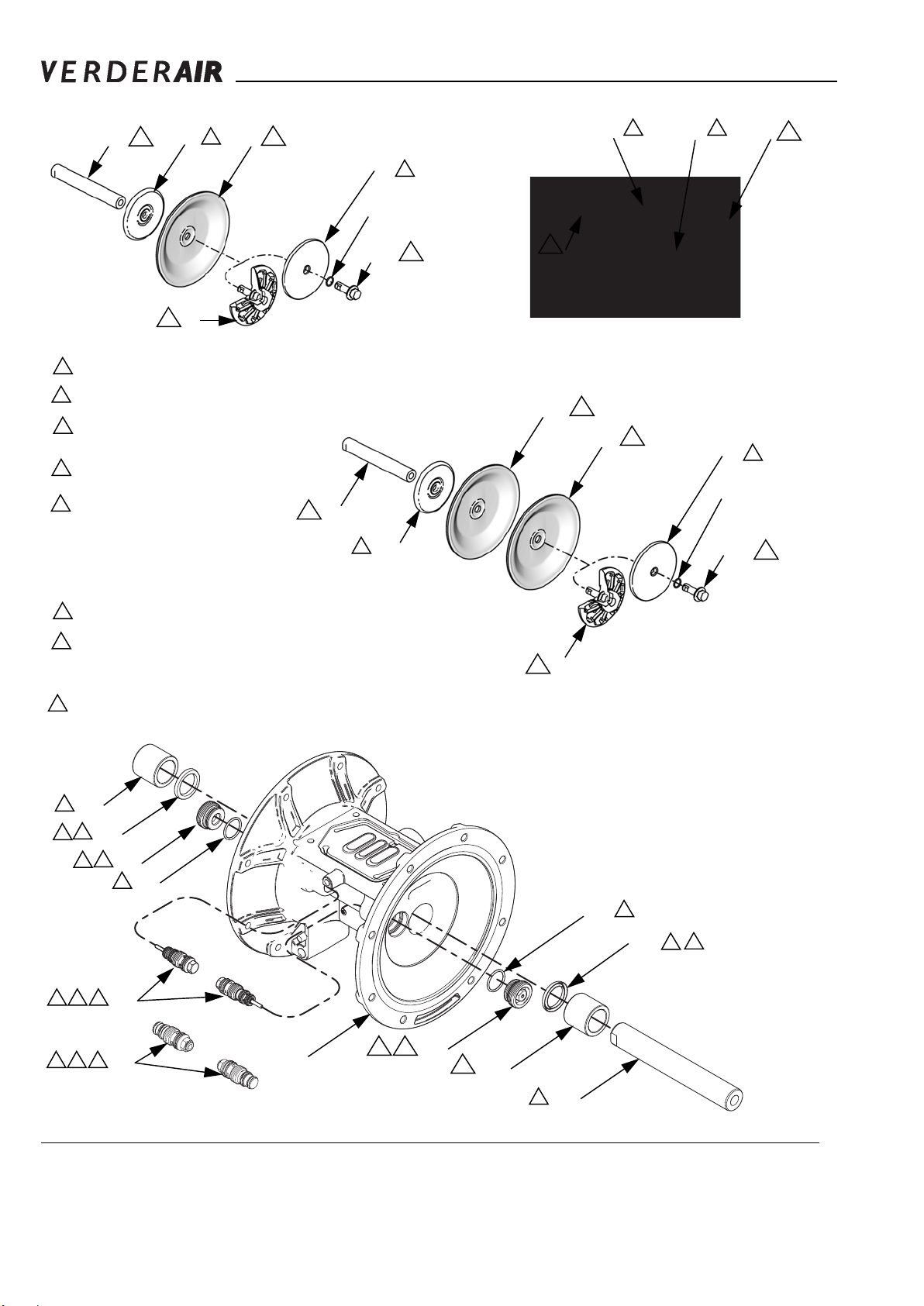 VERDERAIR