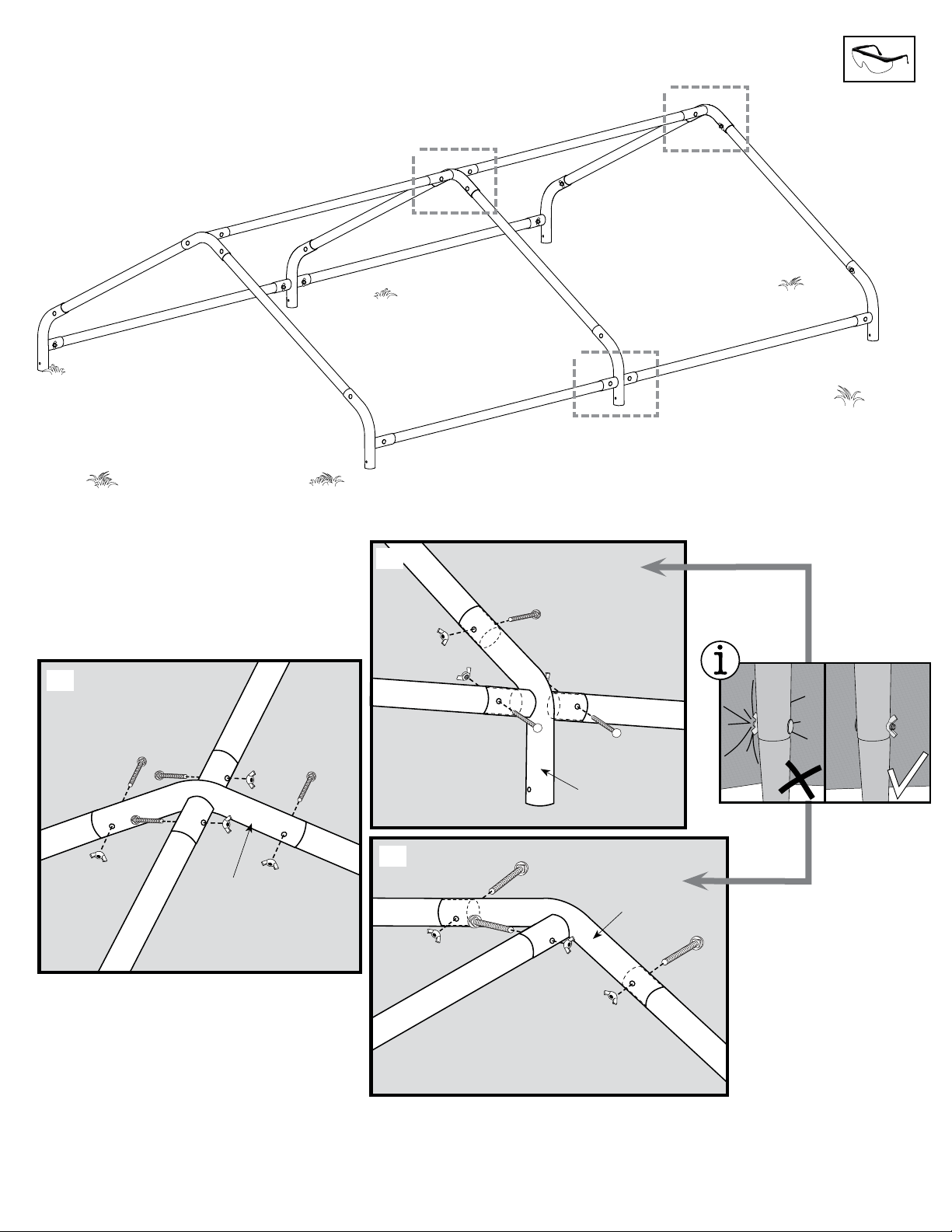 i