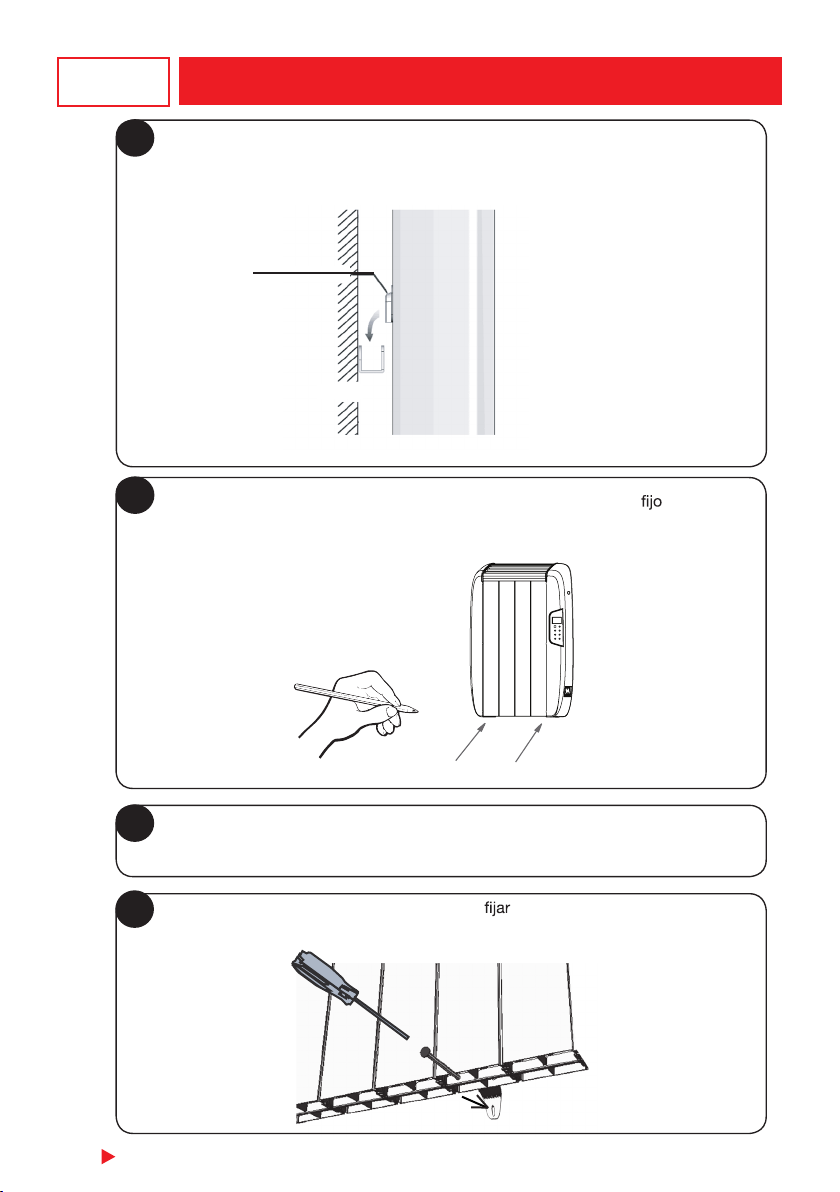 fijo

fijar