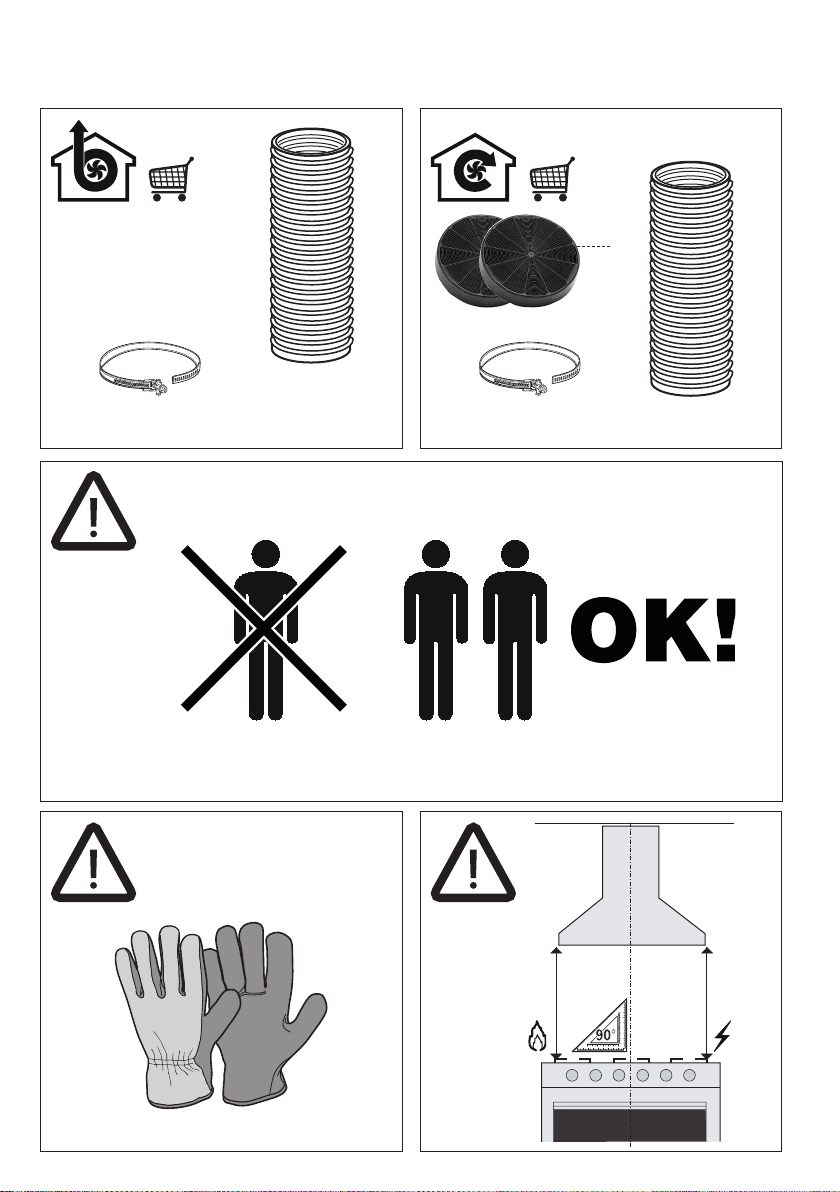 OK!

90°