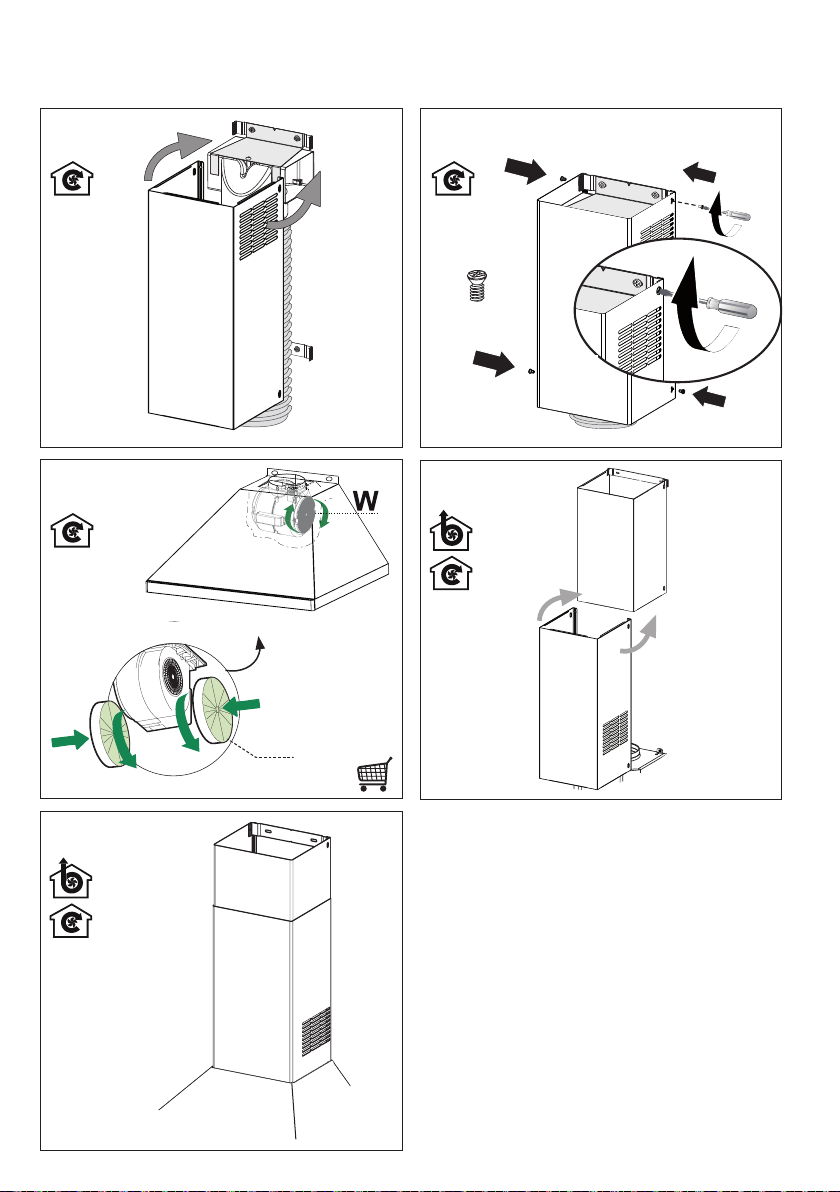 W