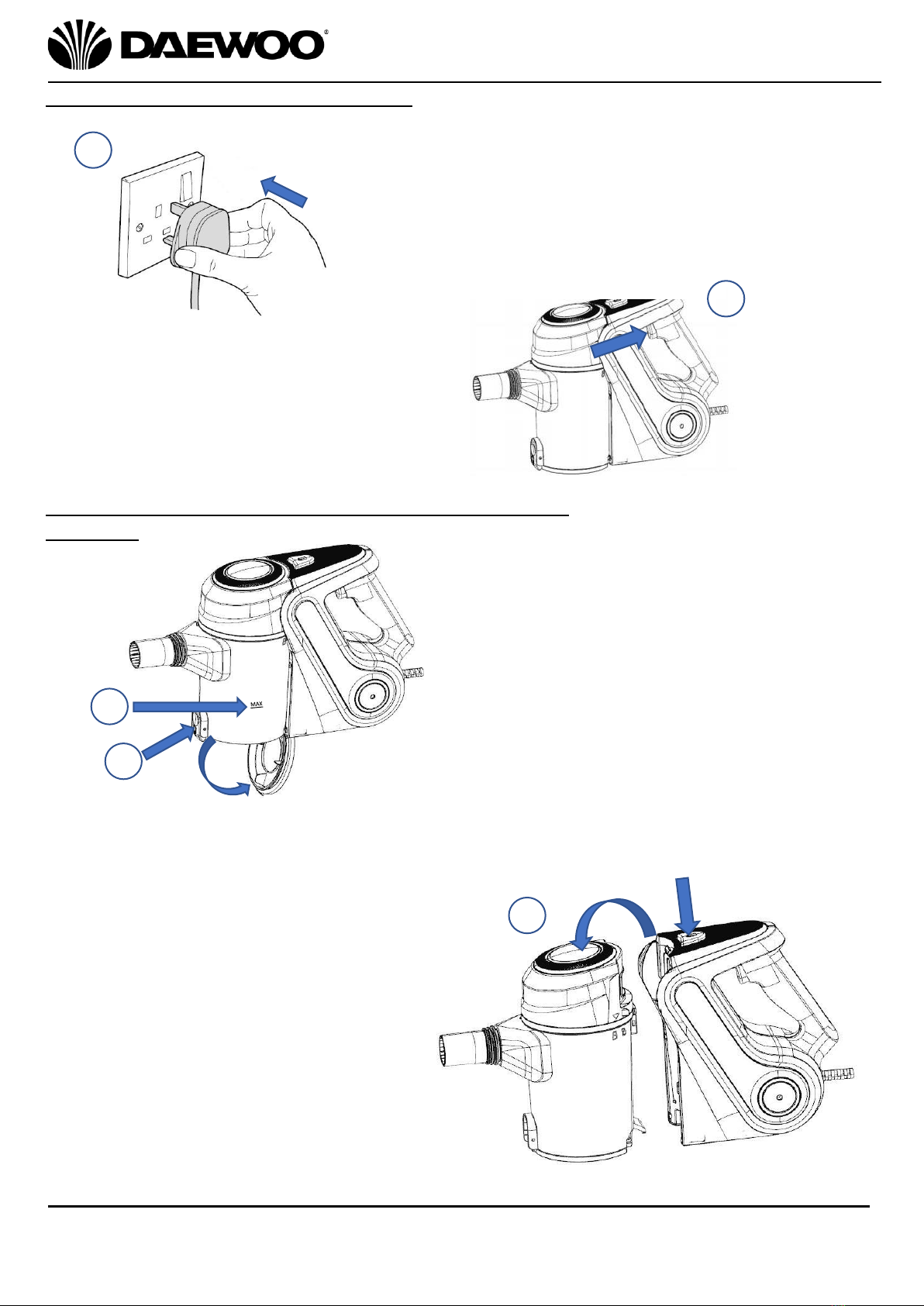 DAEWOO®

MAX