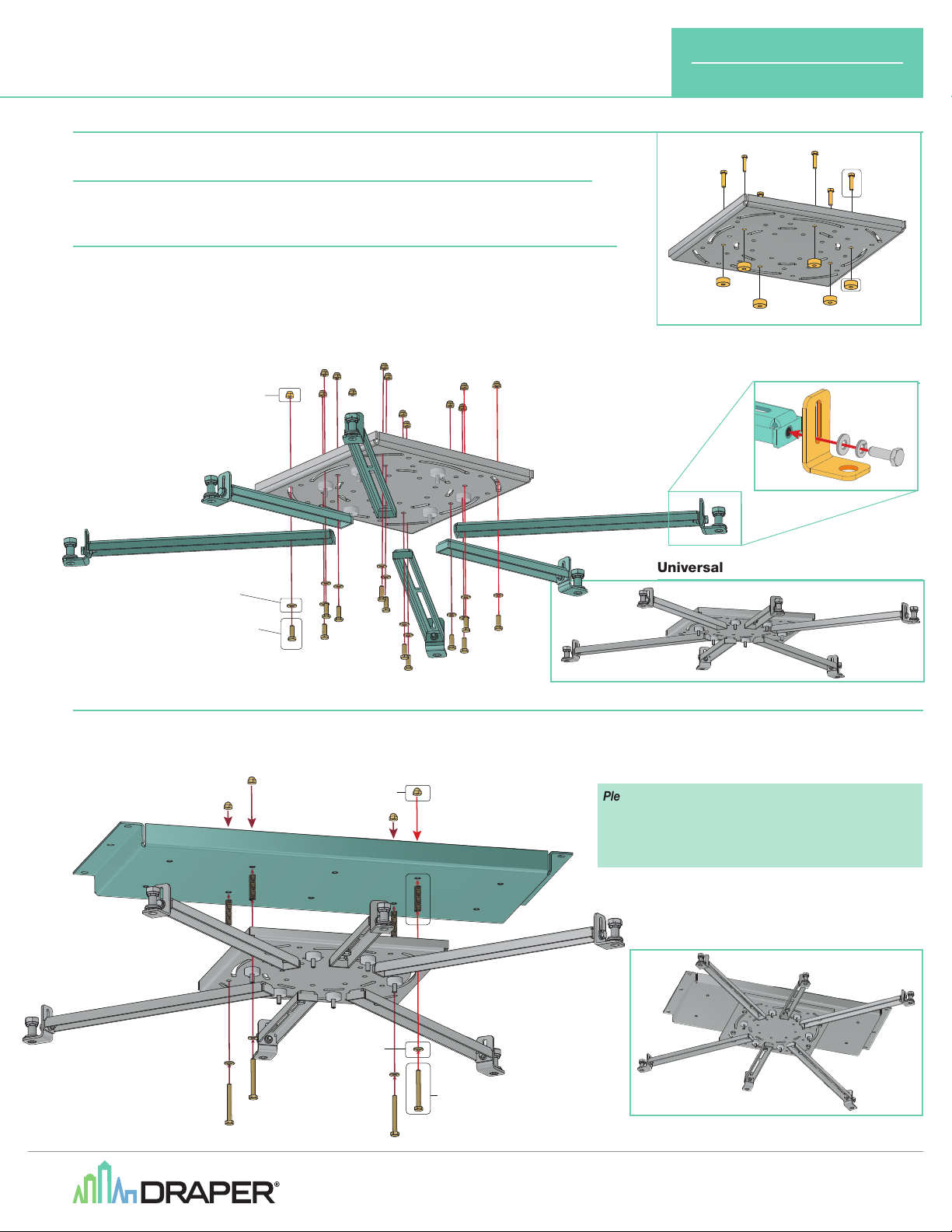 Universal

Ple

DRAPER®