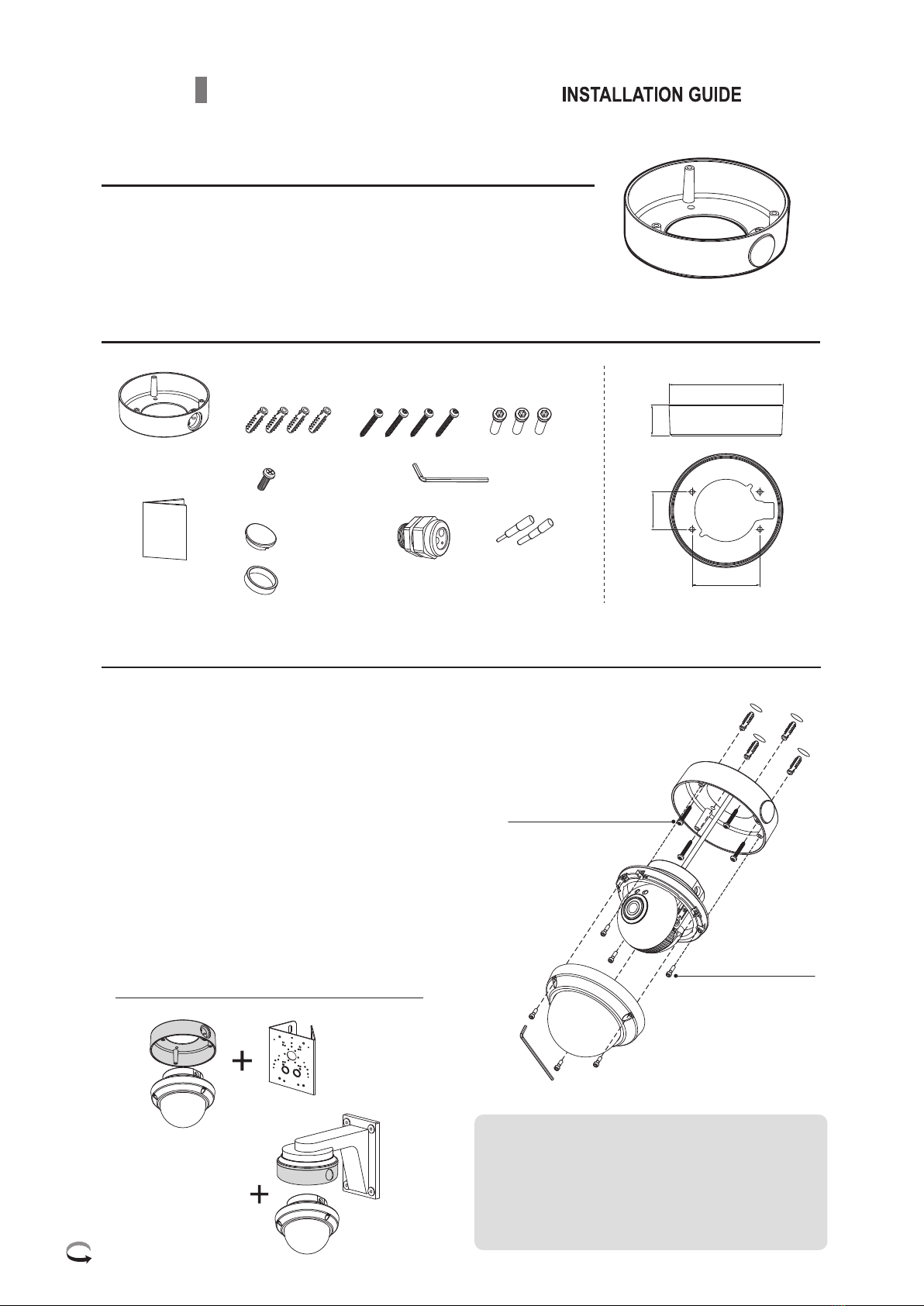 INSTALLATION GUIDE