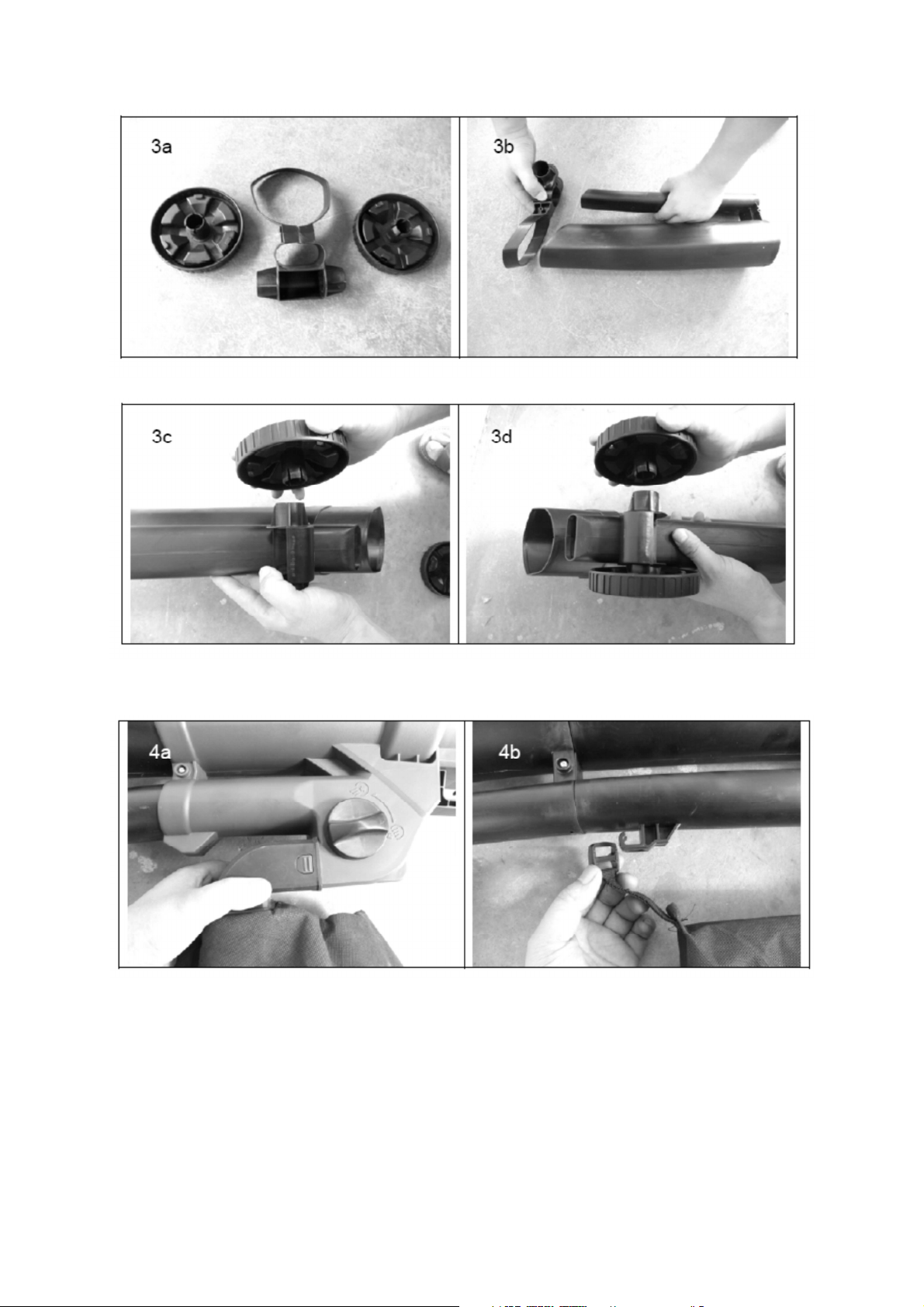 3a

3b

3c

3d

4a

4b