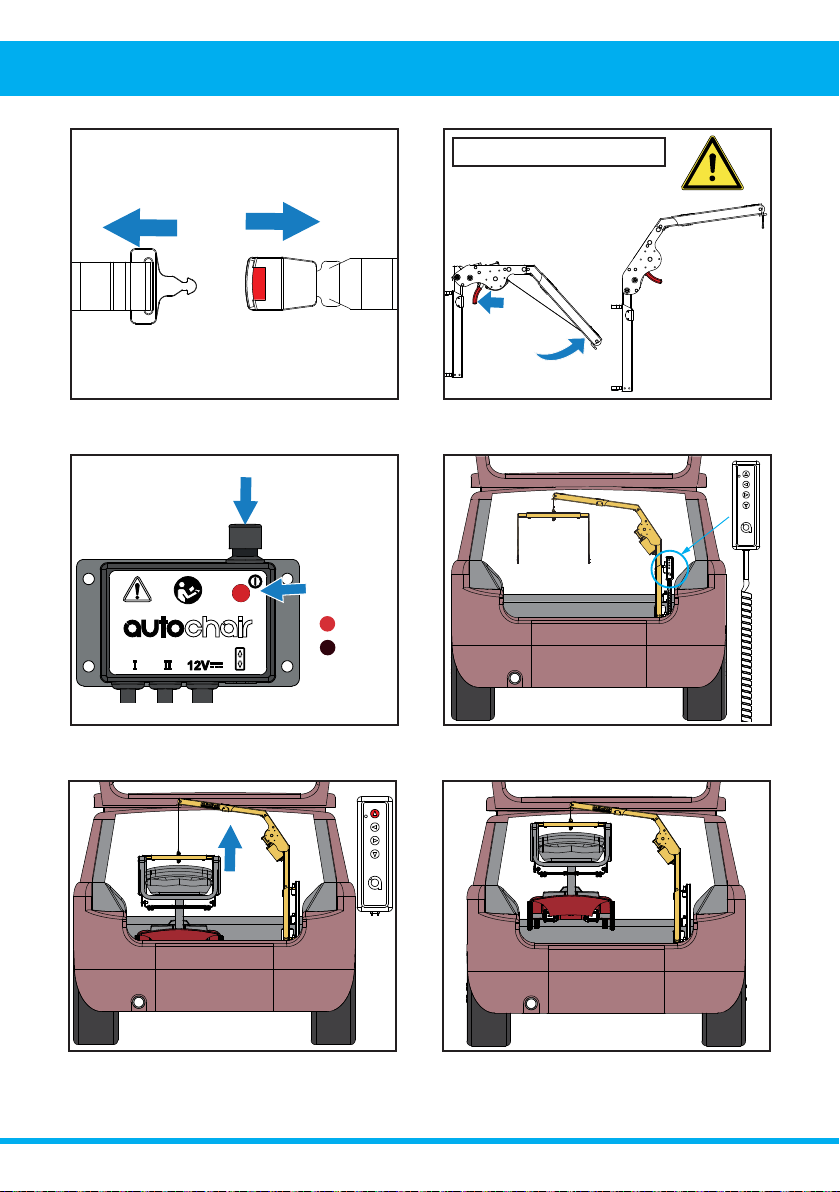 autochair

I II 12V