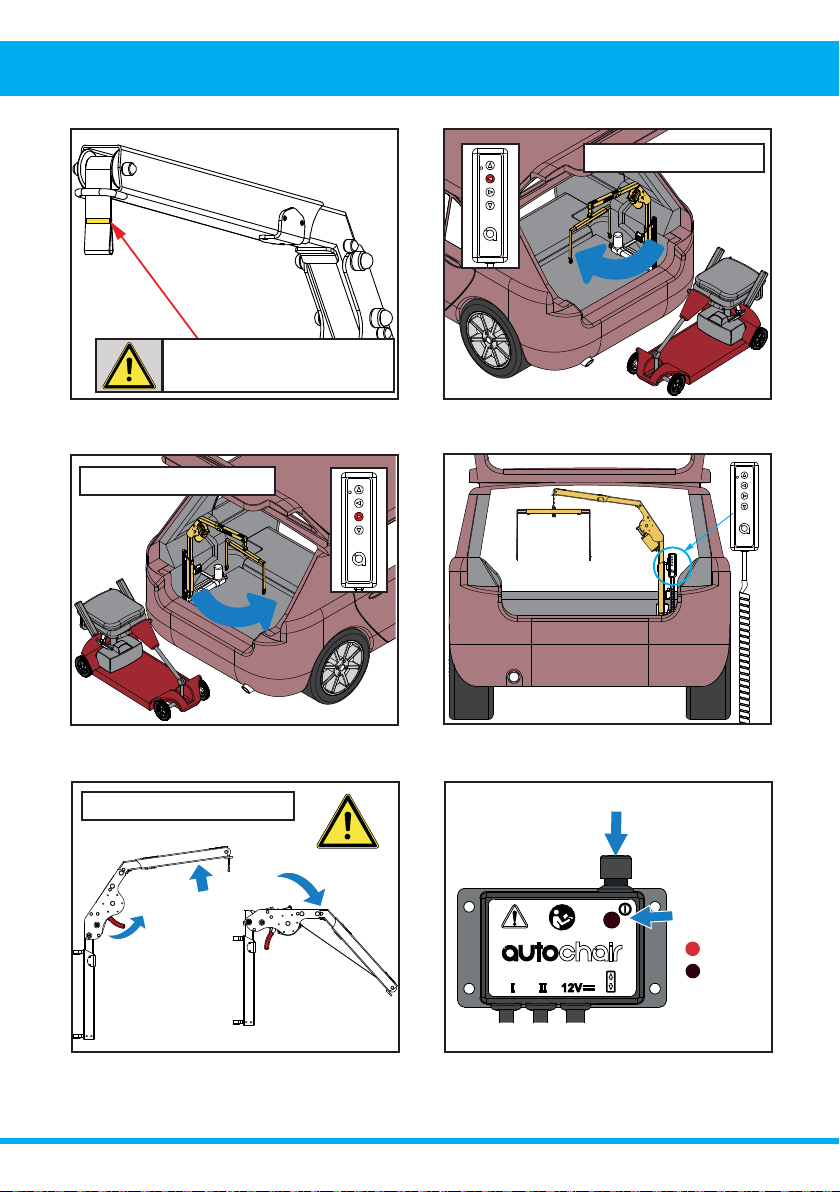 autochair

I II 12V