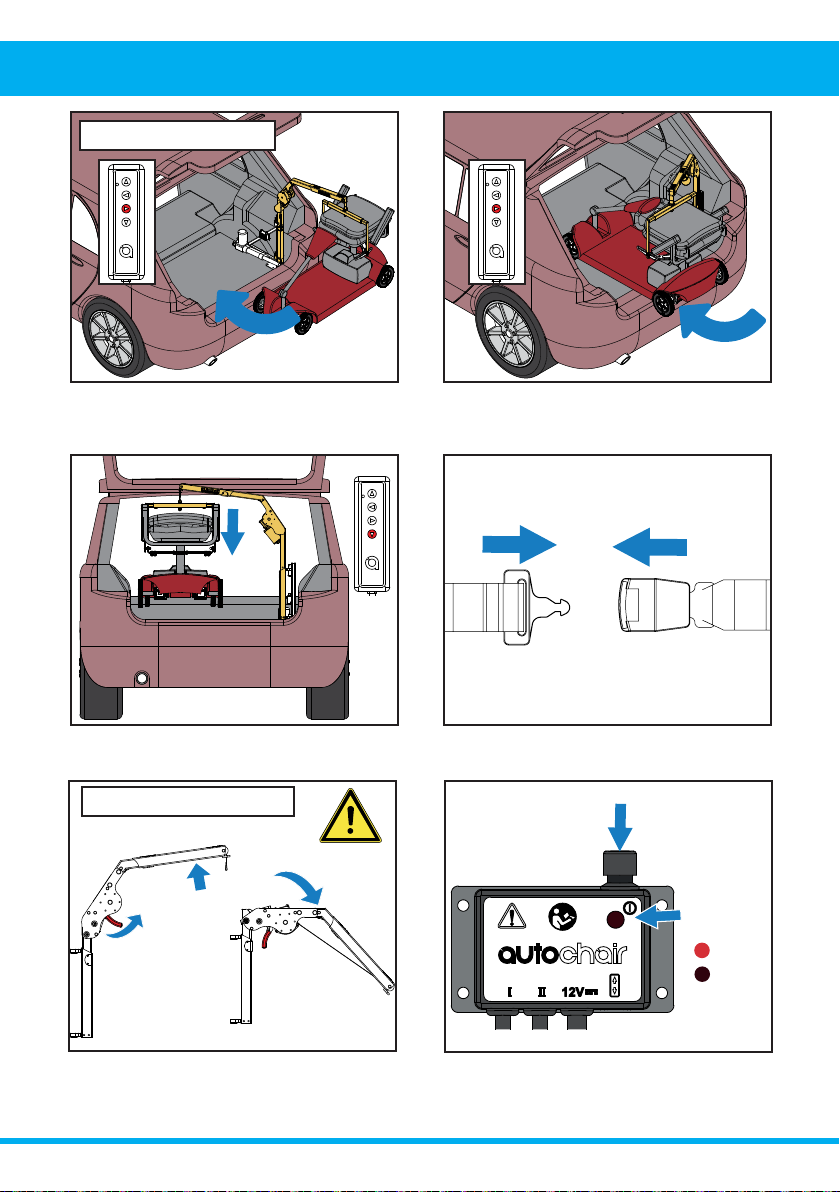 autochair

I II 12V