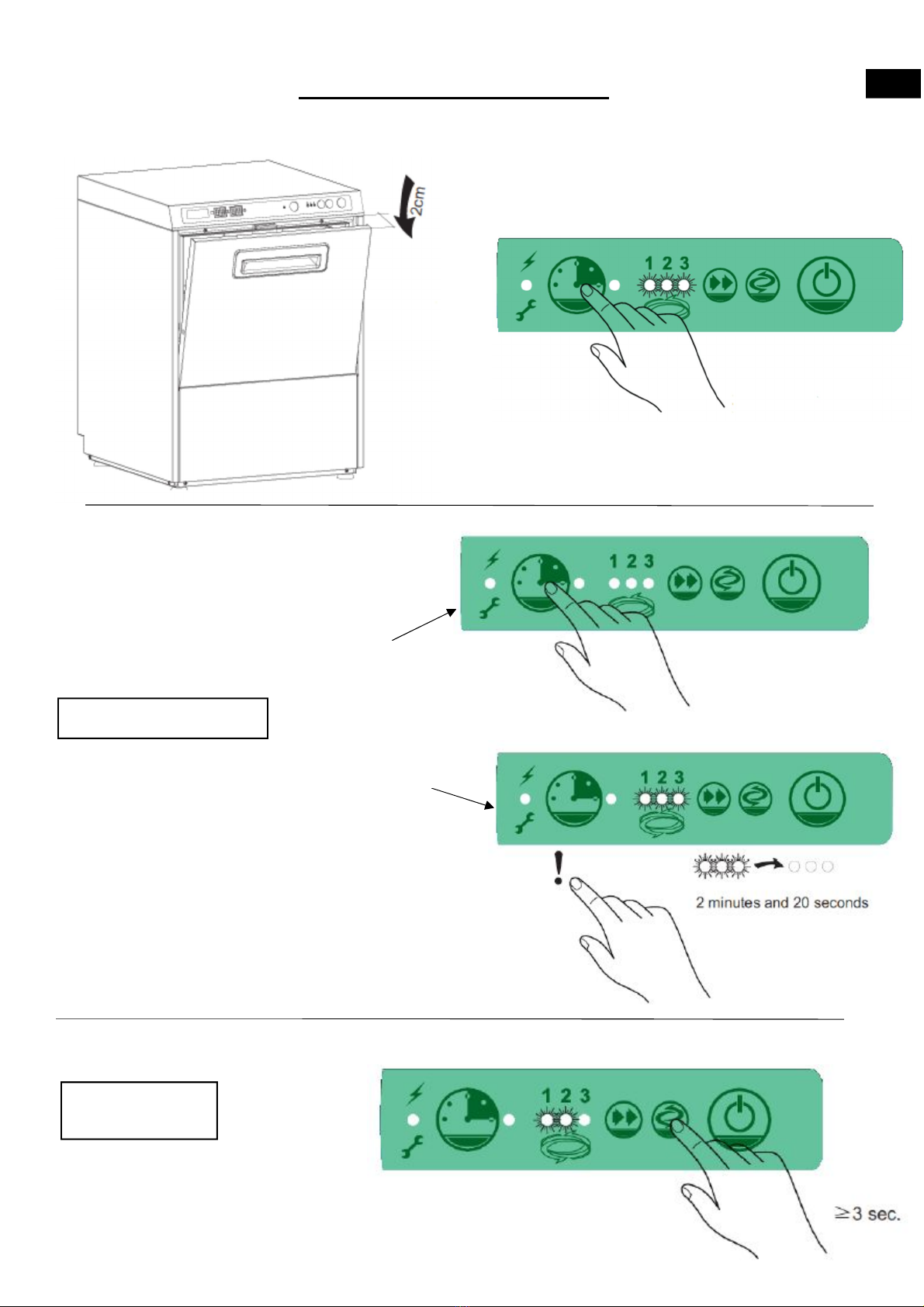 2cm

1 2 3

1 2 3

1 2 3

!

2 minutes and 20 seconds

1 2 3

$\geq$3 sec.