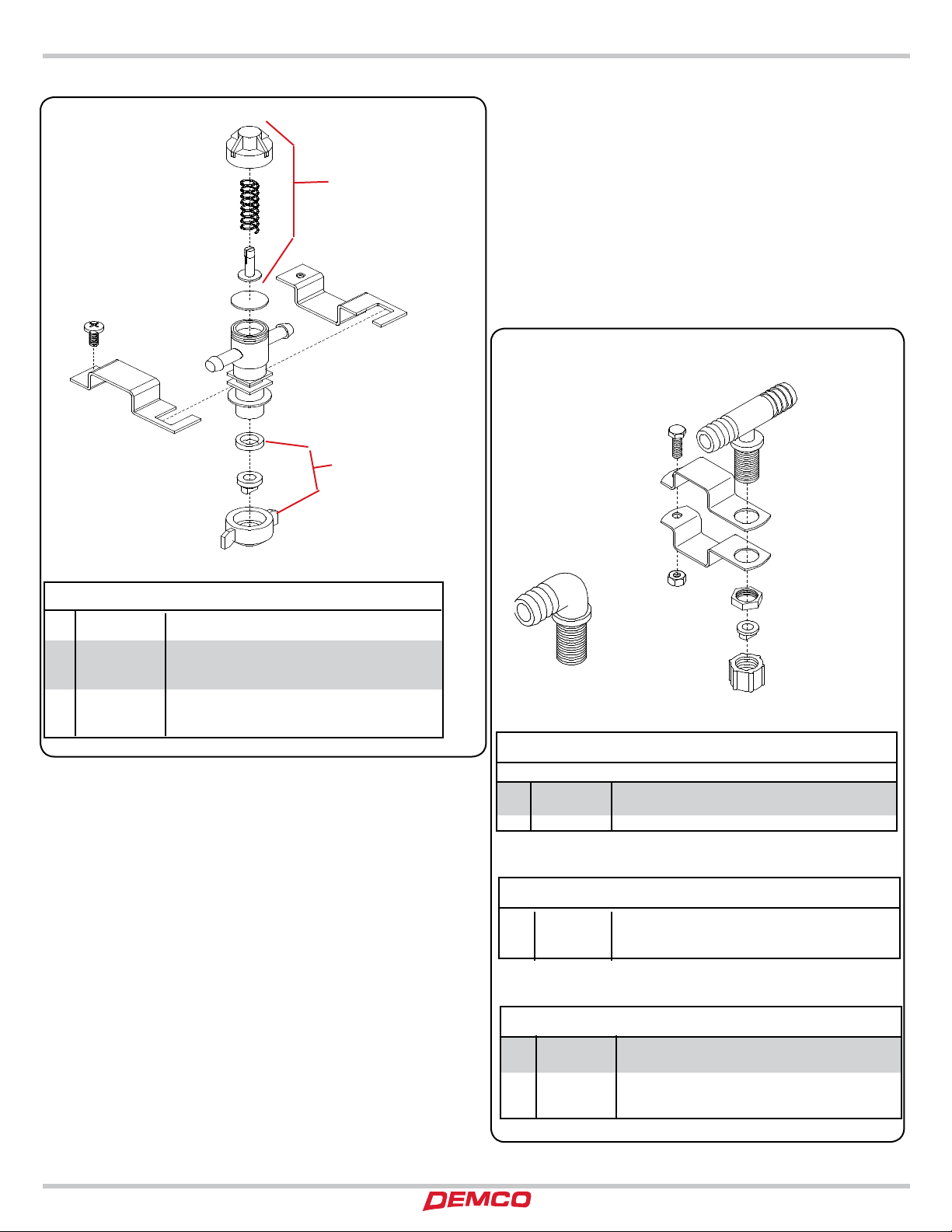 DEMCO