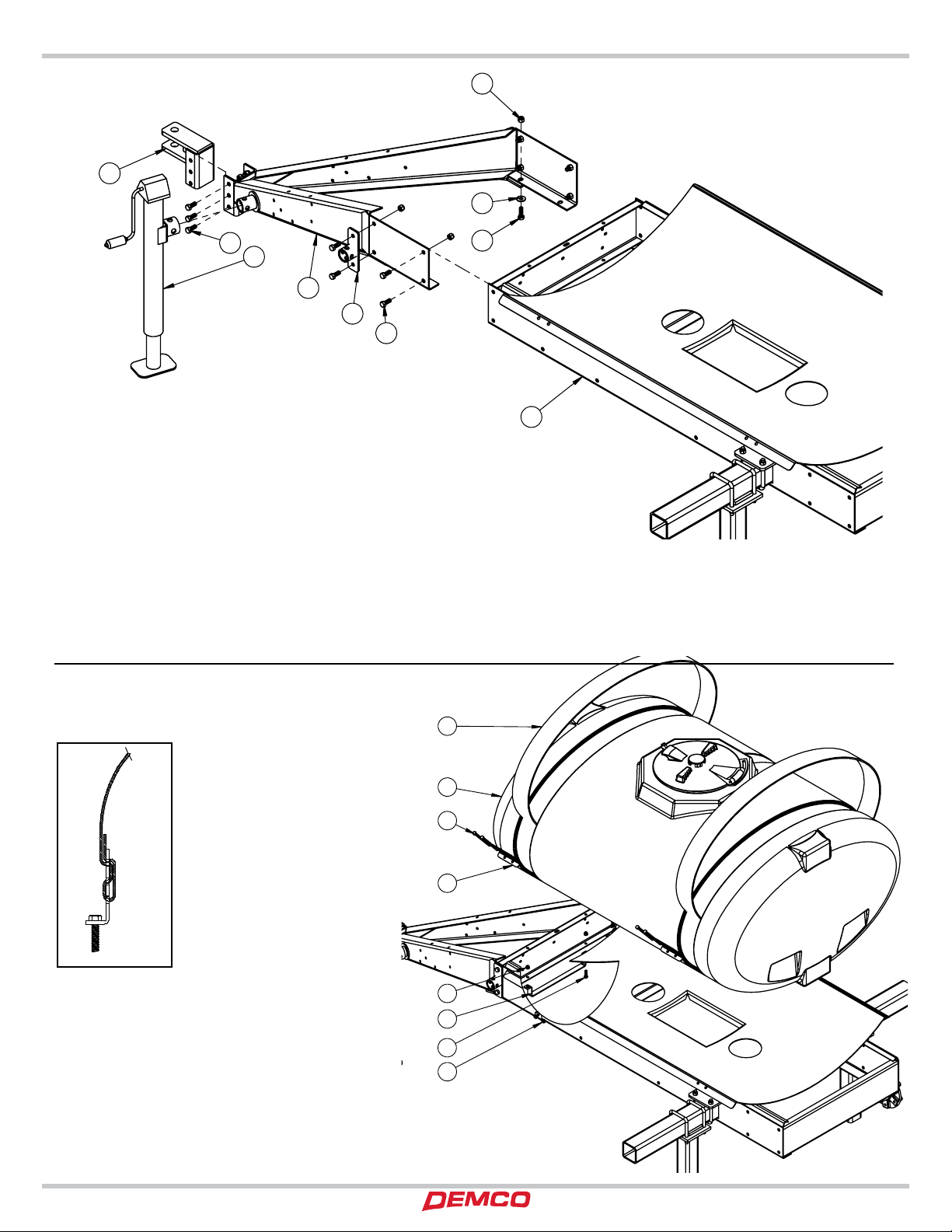 DEMCO