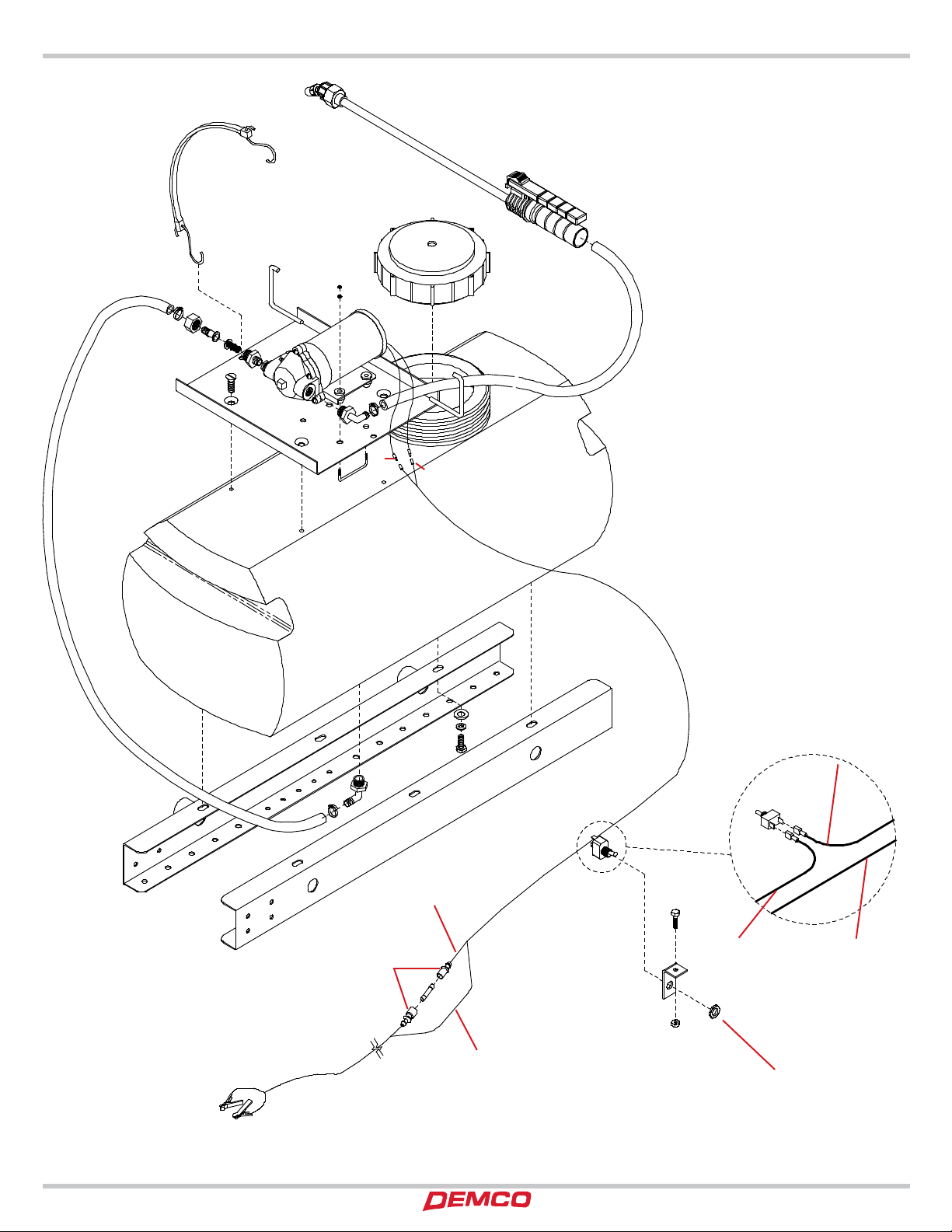 DEMCO