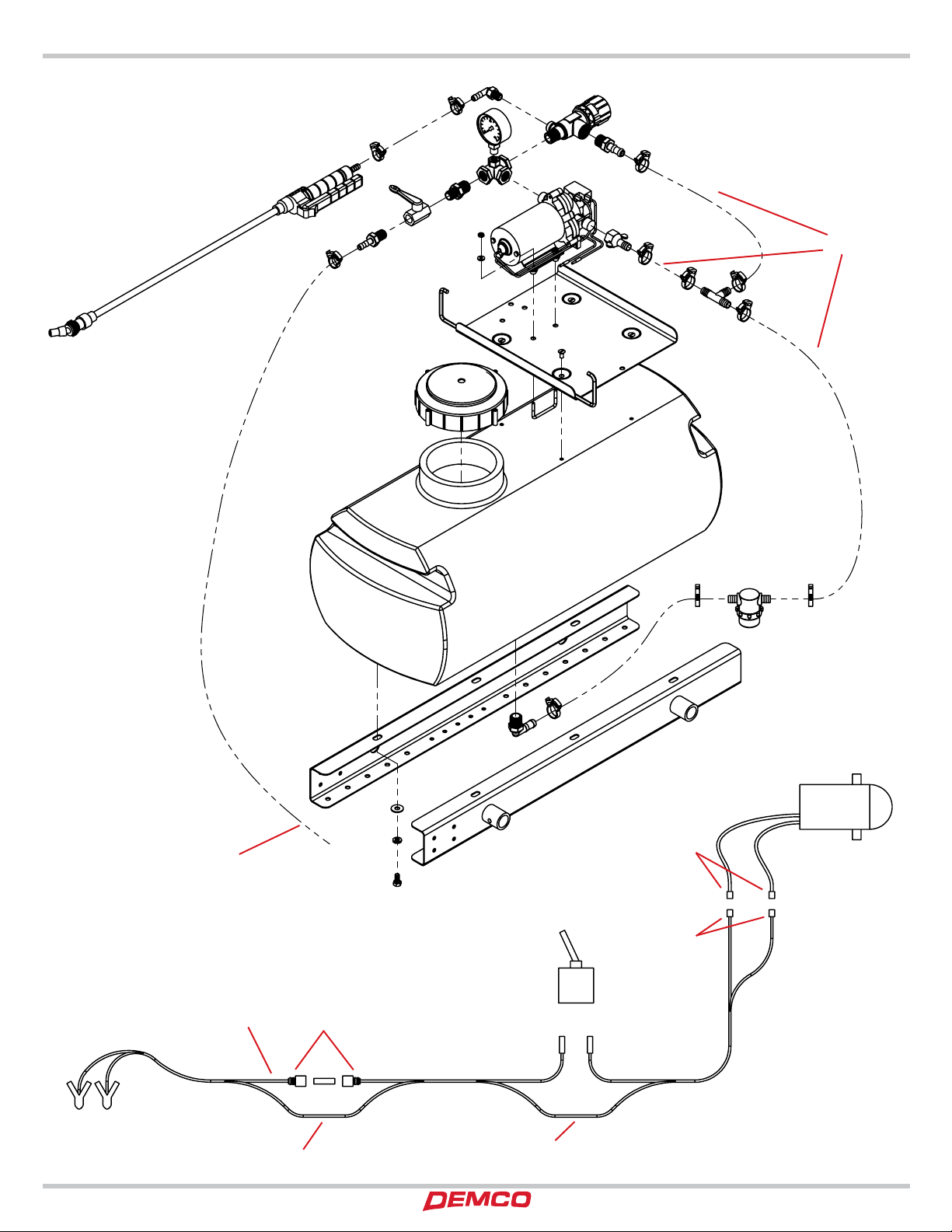 DEMCO