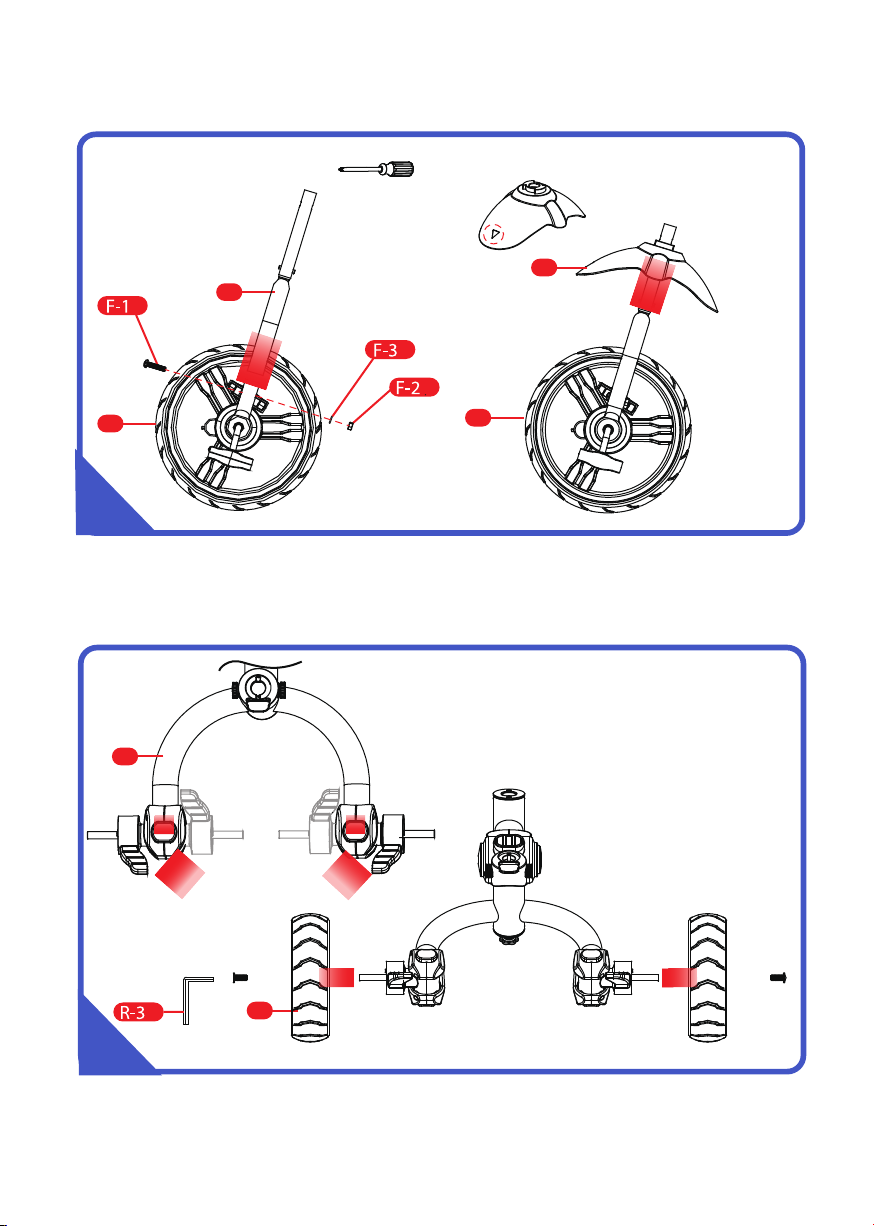 F-1

F-3

F-2

R-3