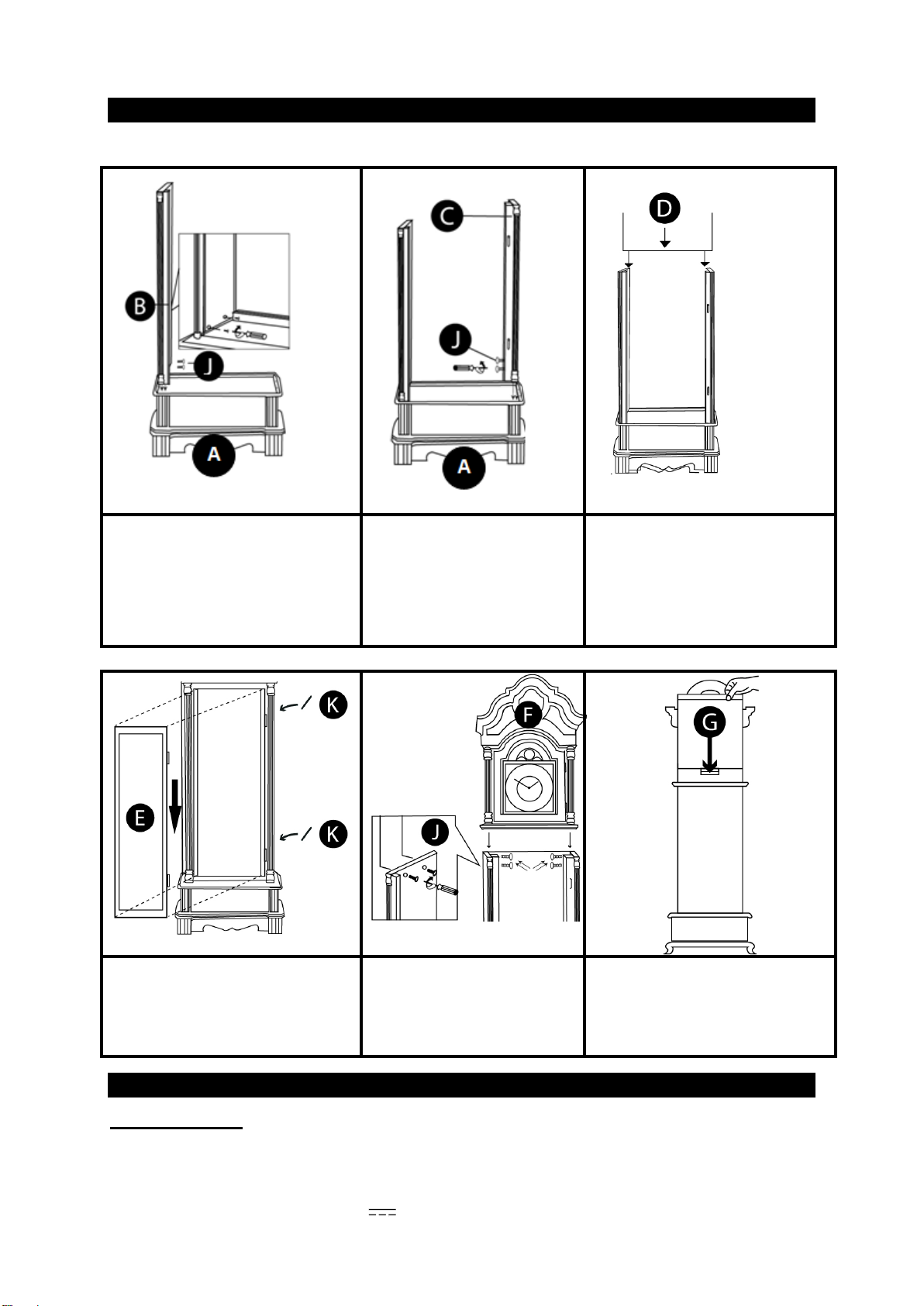 B

J

A

C

J

A

D

K

E

K

F

J

G