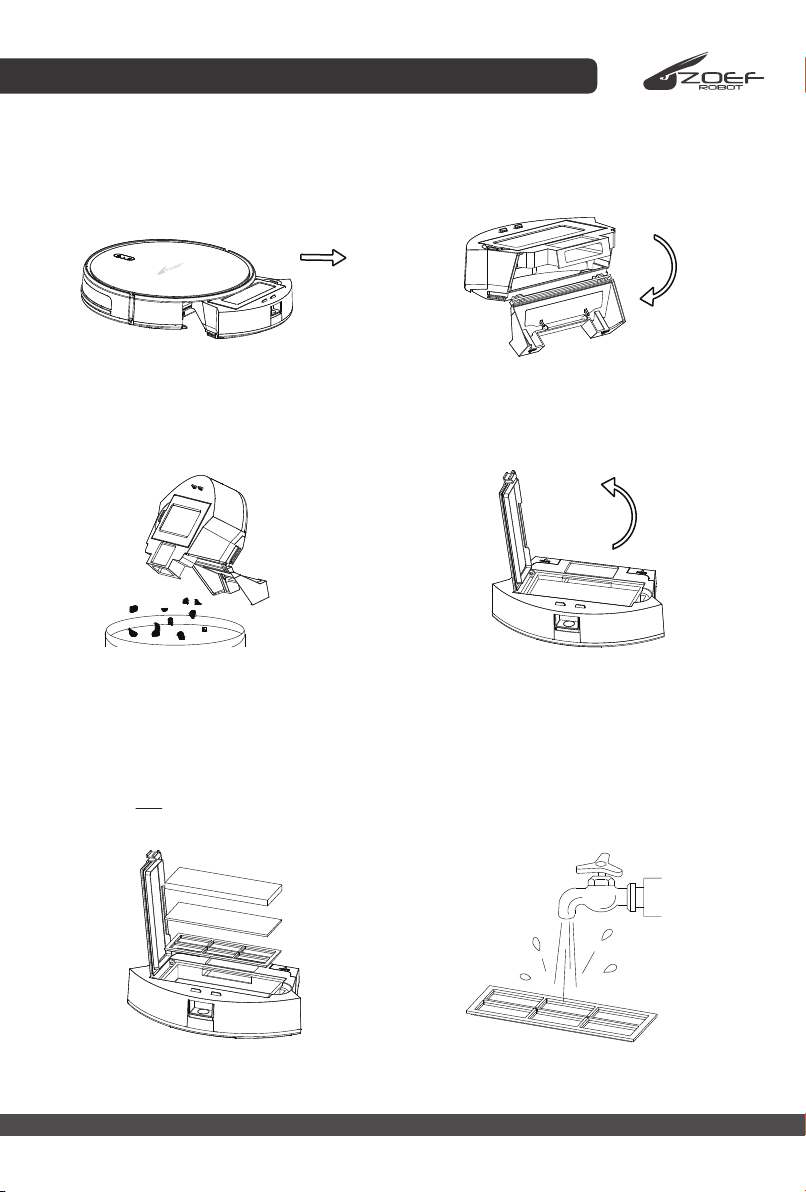 ZOEF ROBOT