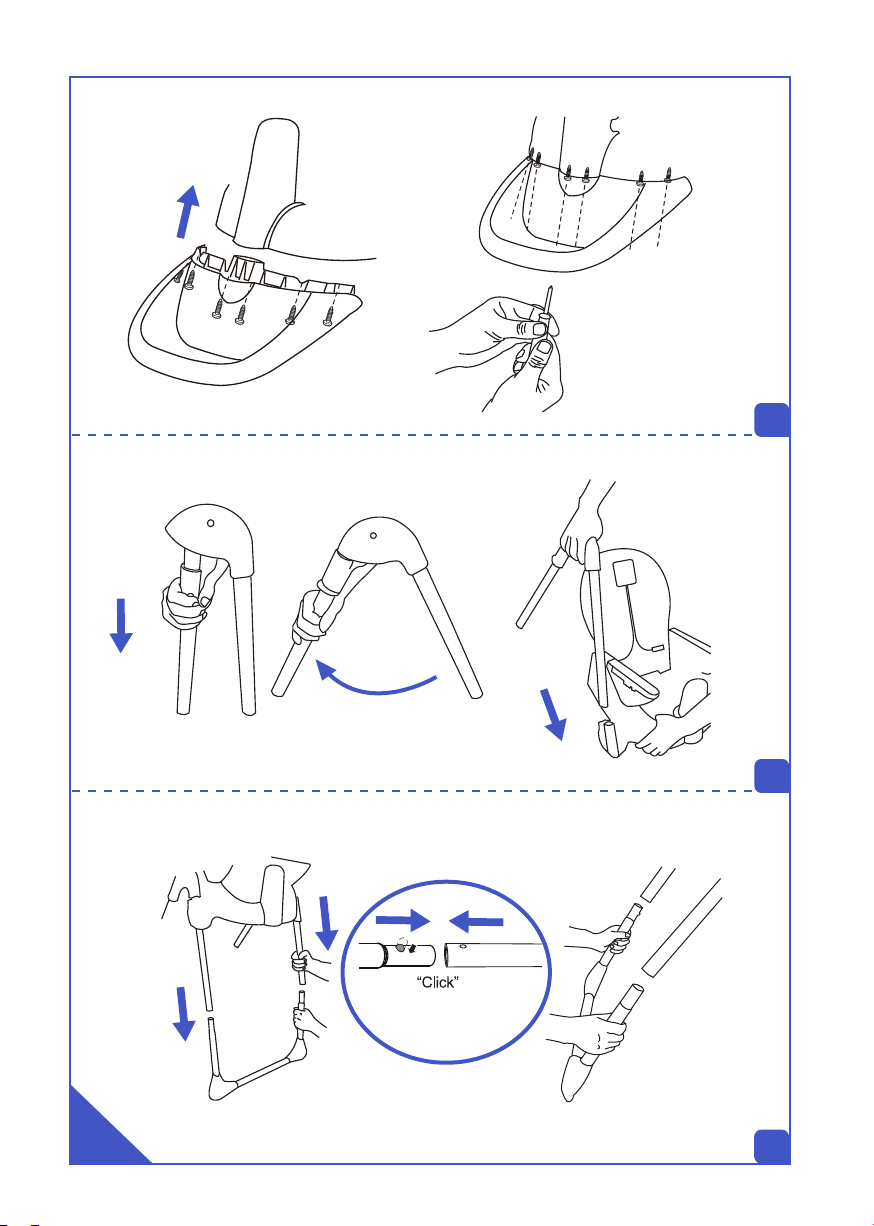 "Click"