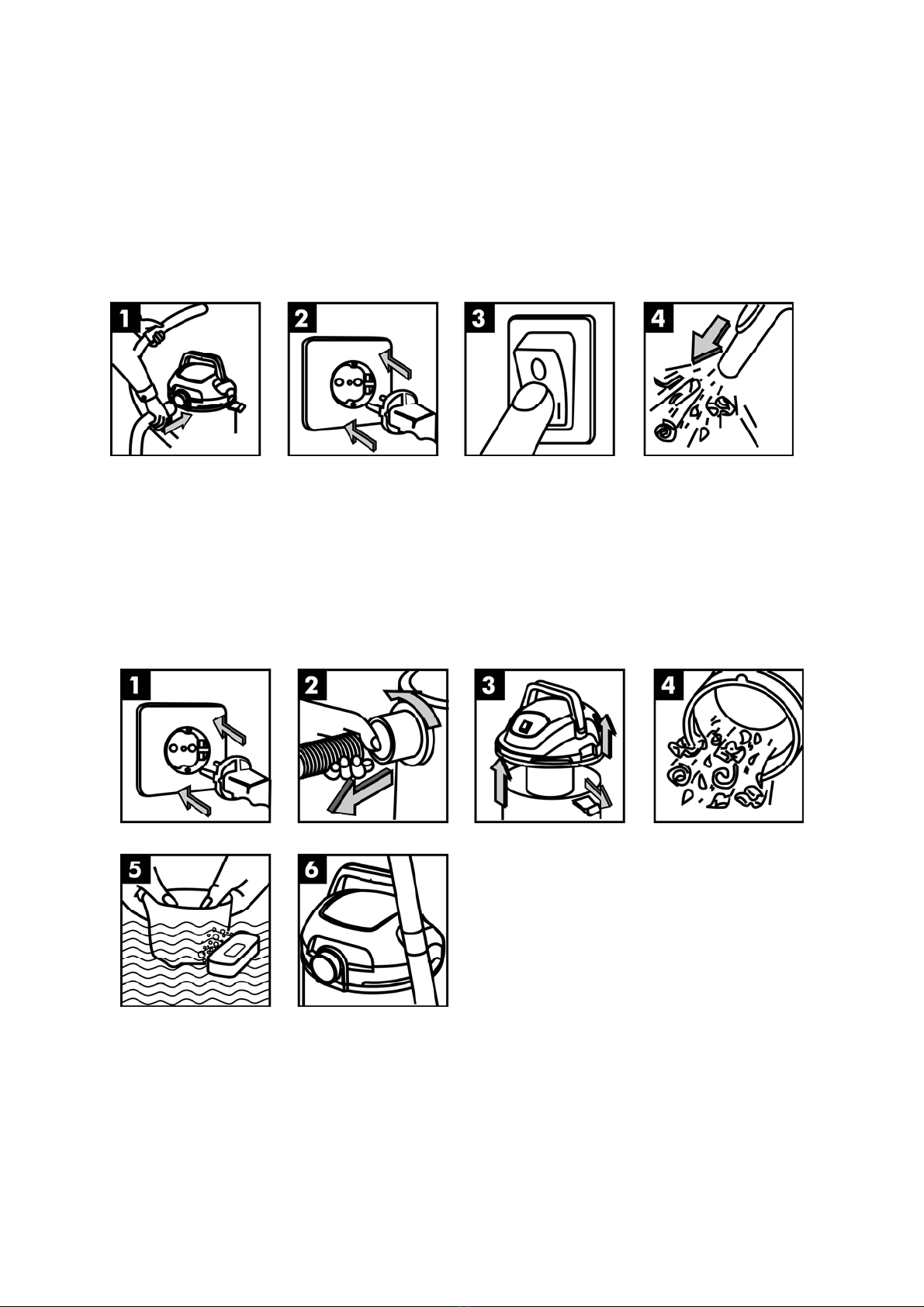 1 2 3 4

1 2 3 4

5 6