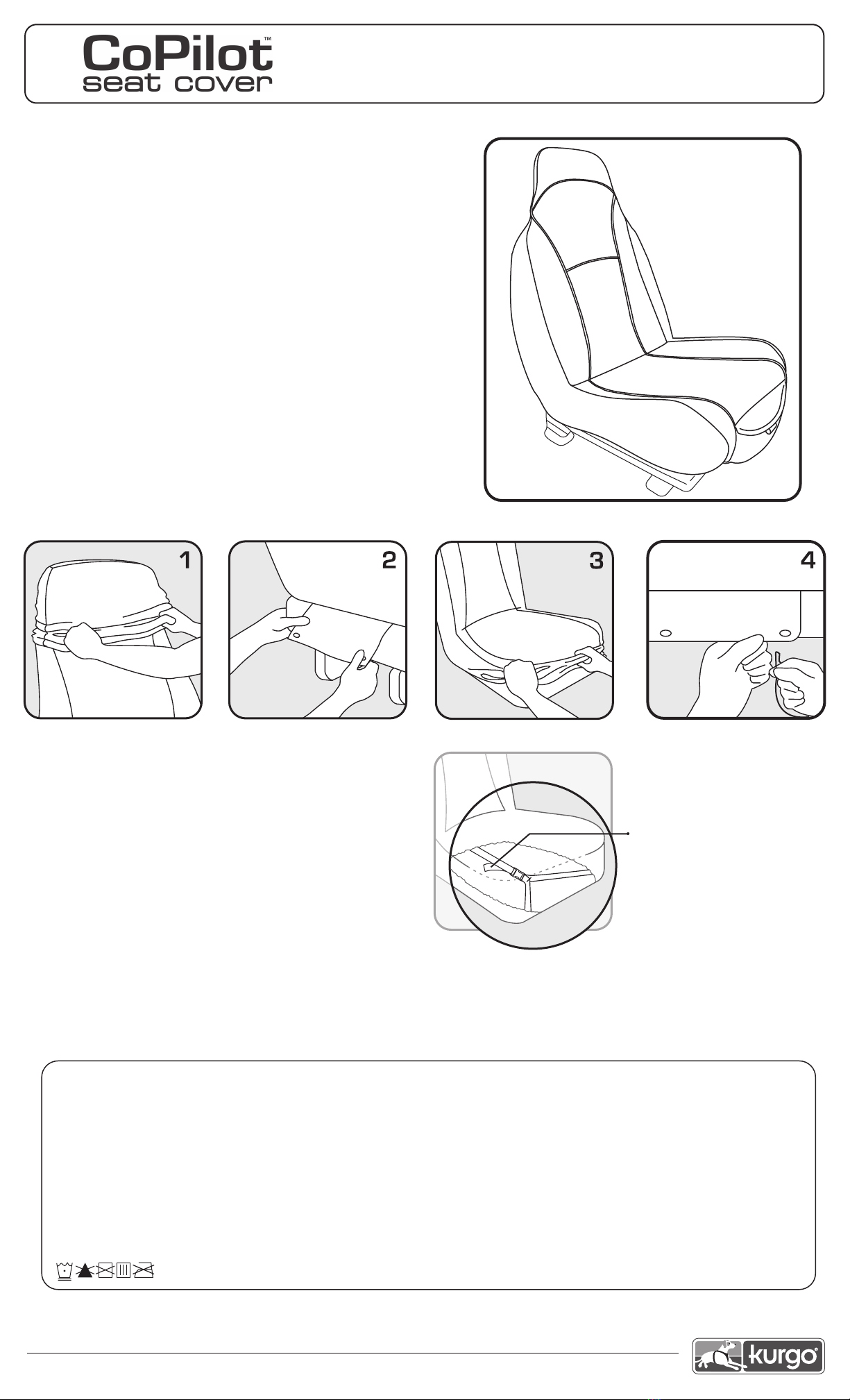 CoPilot™
seat cover

1

2

3

4

kurgo