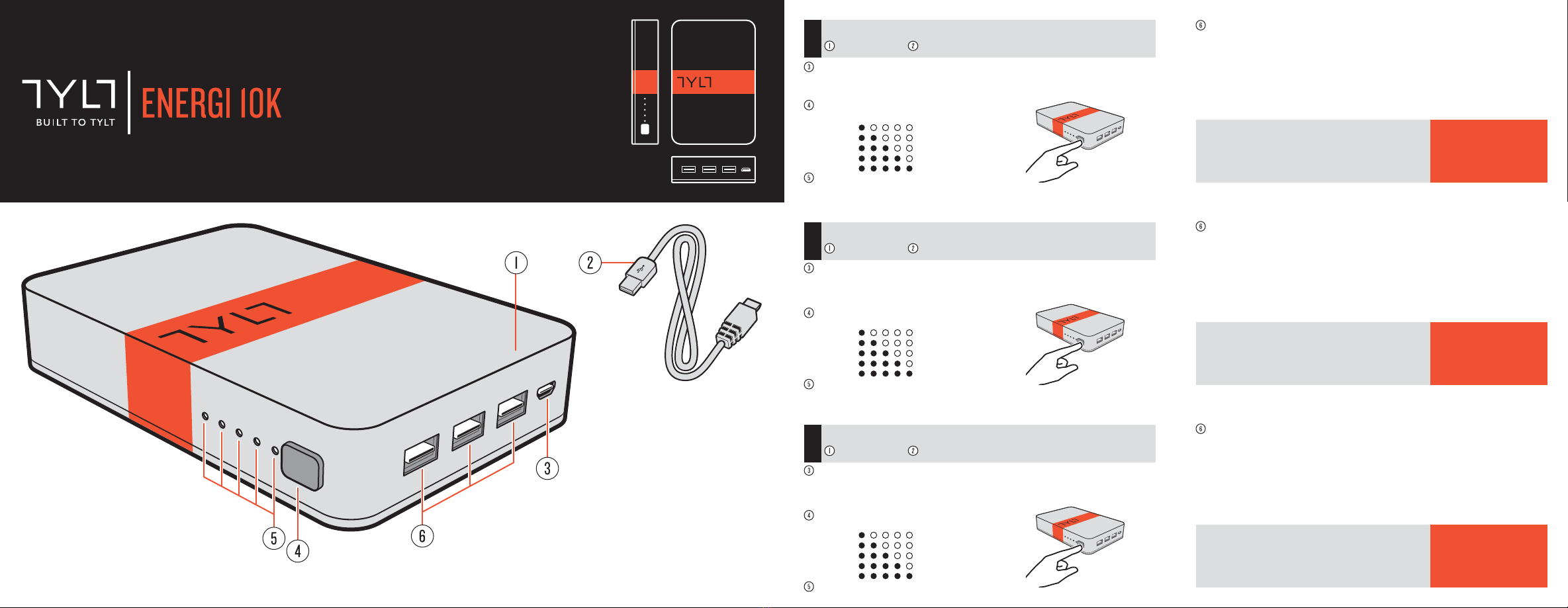 TYLT
BUILT TO TYLT
ENERGI 10K

TYLT

TYLT

1
2
3
4
5
6

1 2
3
4
5

6

1 2
3
4
5

6

1 2
3
4
5

6