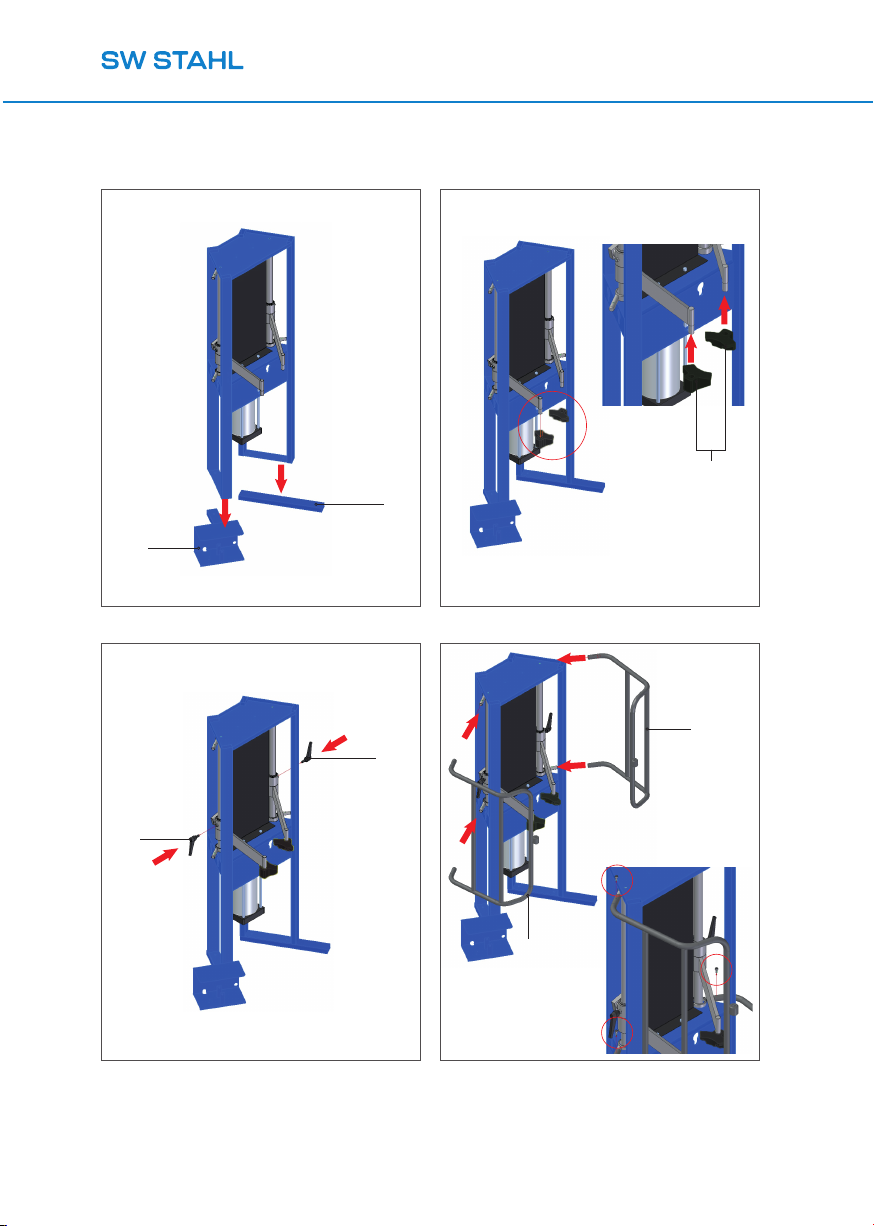 SW STAHL