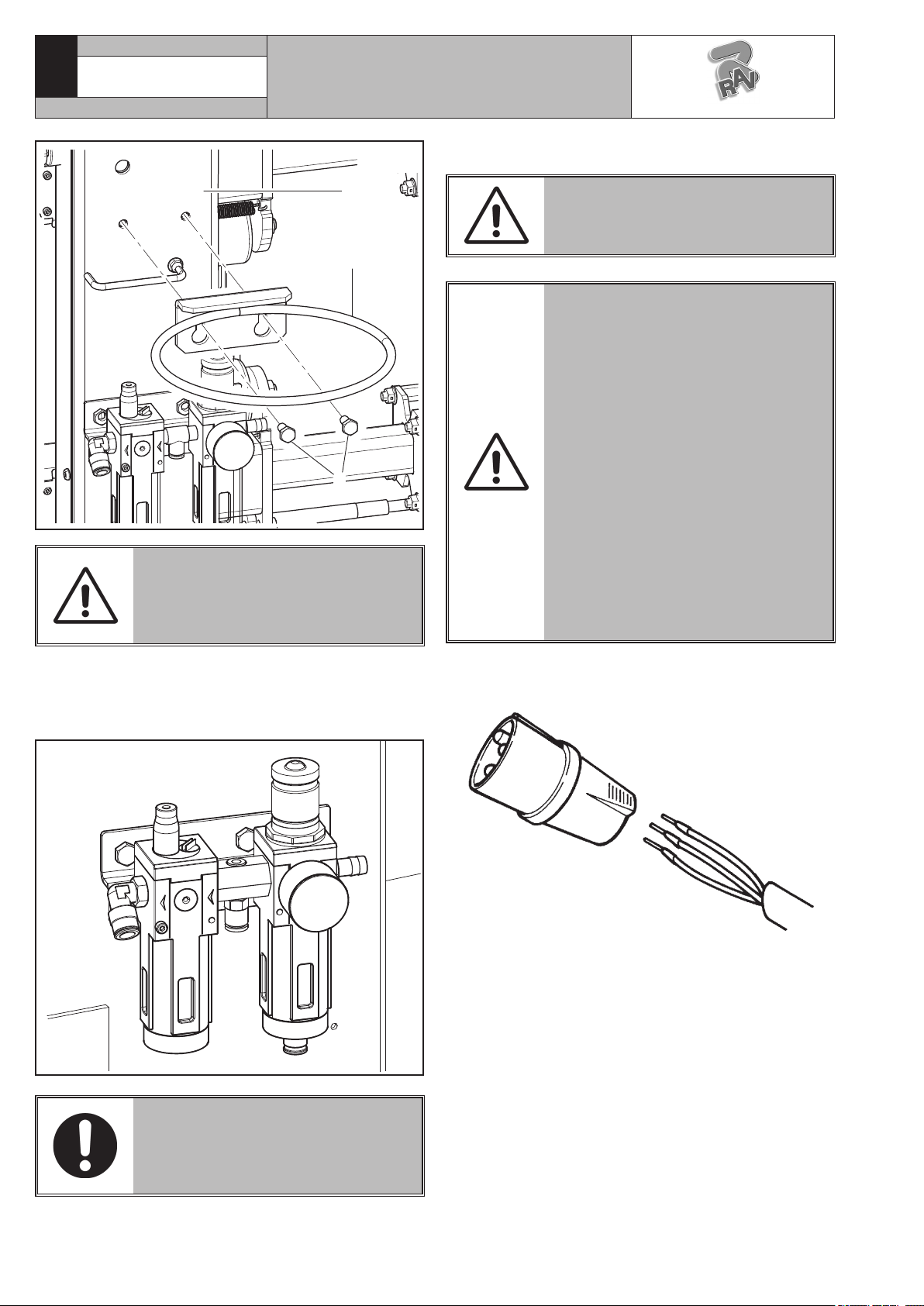 RAV