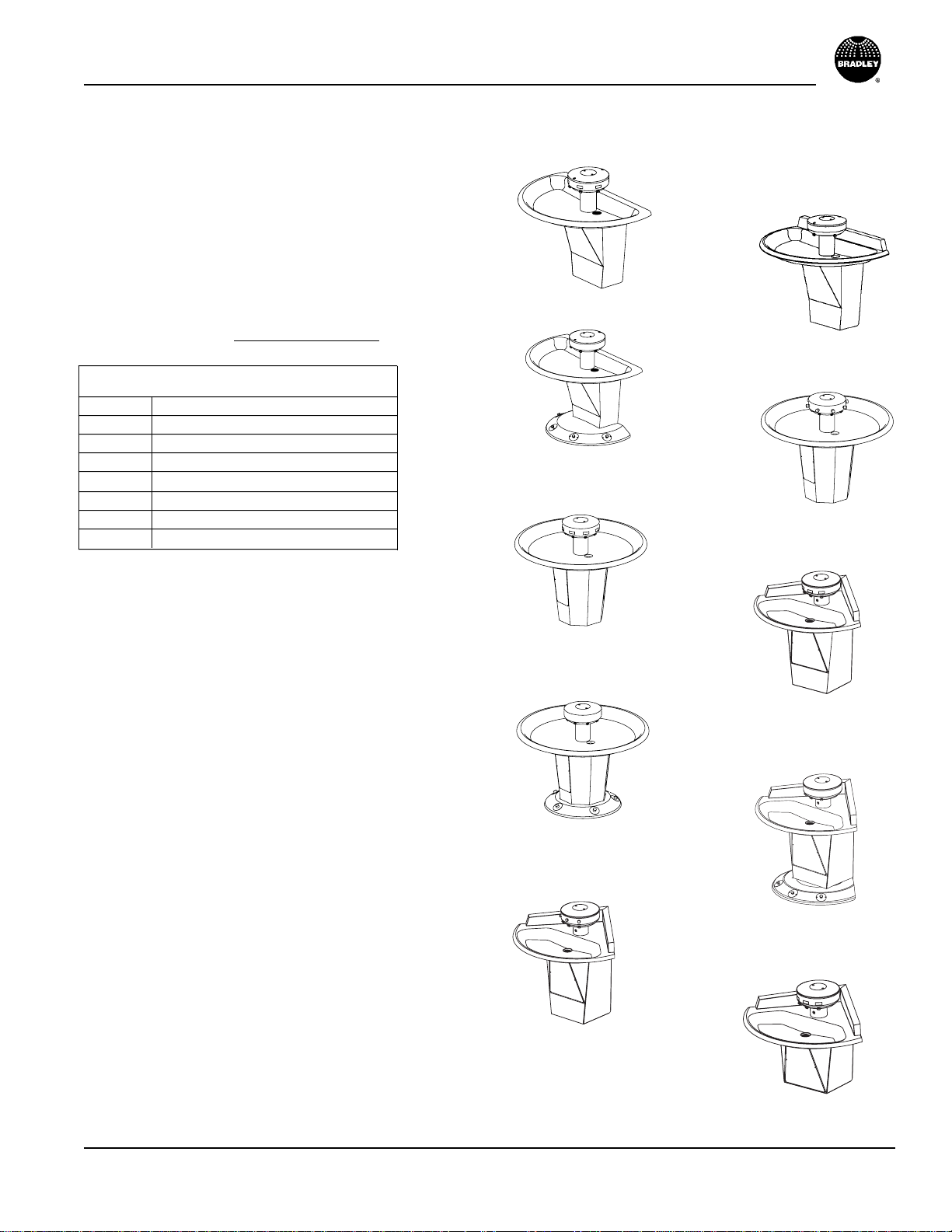 BRADLEY
®