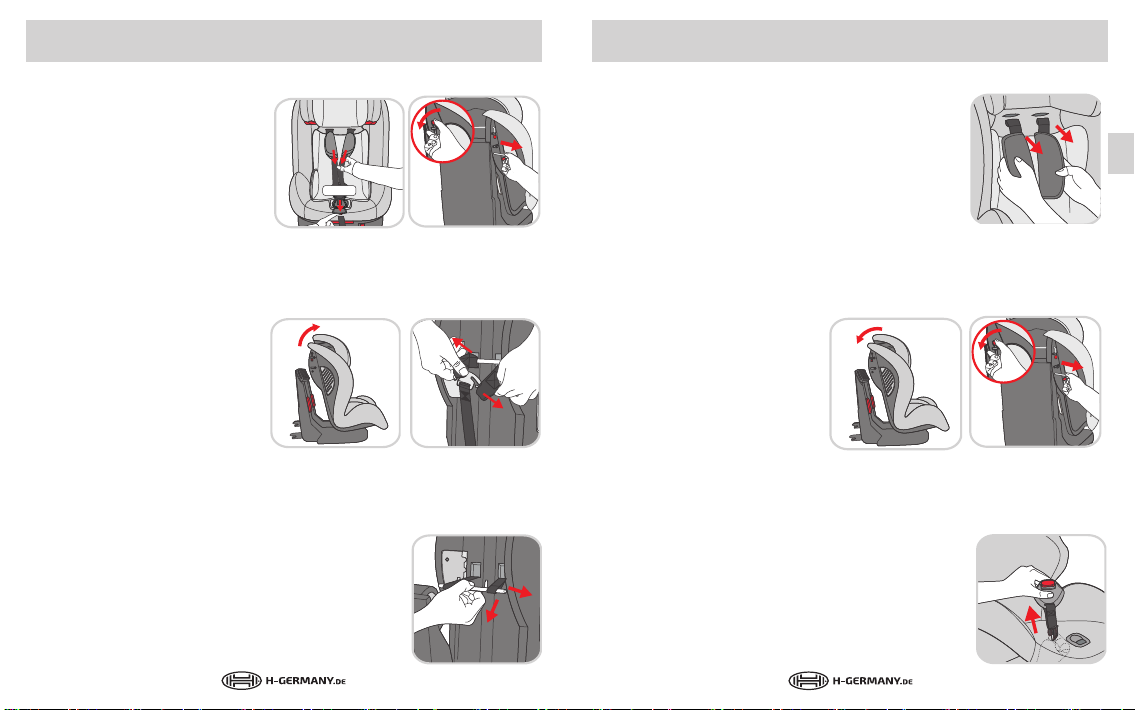 H-GERMANY.DE

H-GERMANY.DE