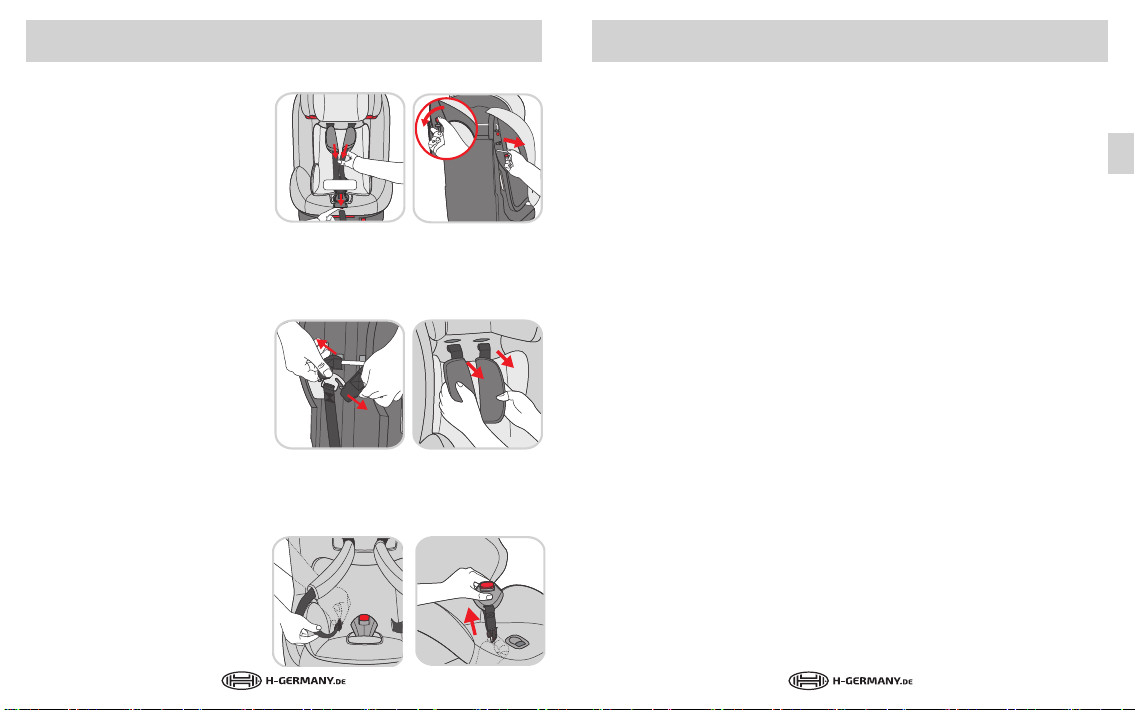 H-GERMANY.DE

H-GERMANY.DE