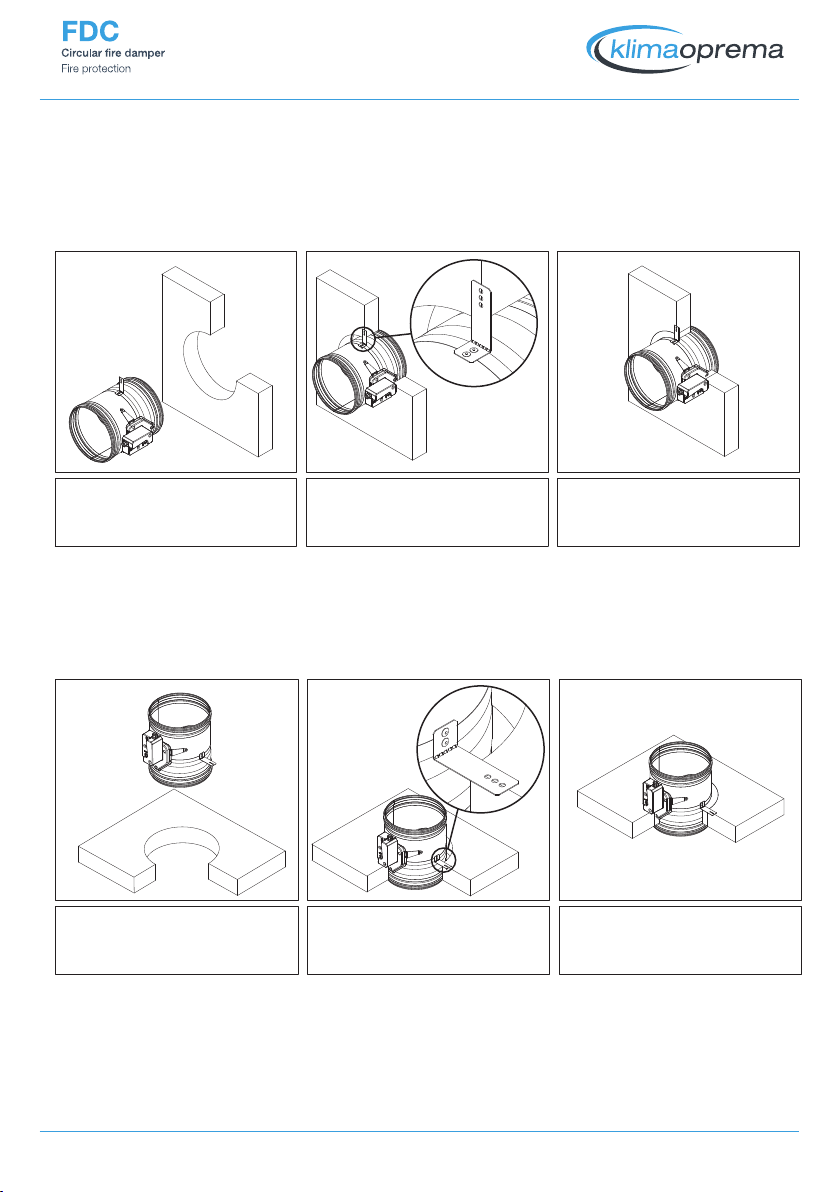 FDC
Circular fire damper
Fire protection

klimaoprema