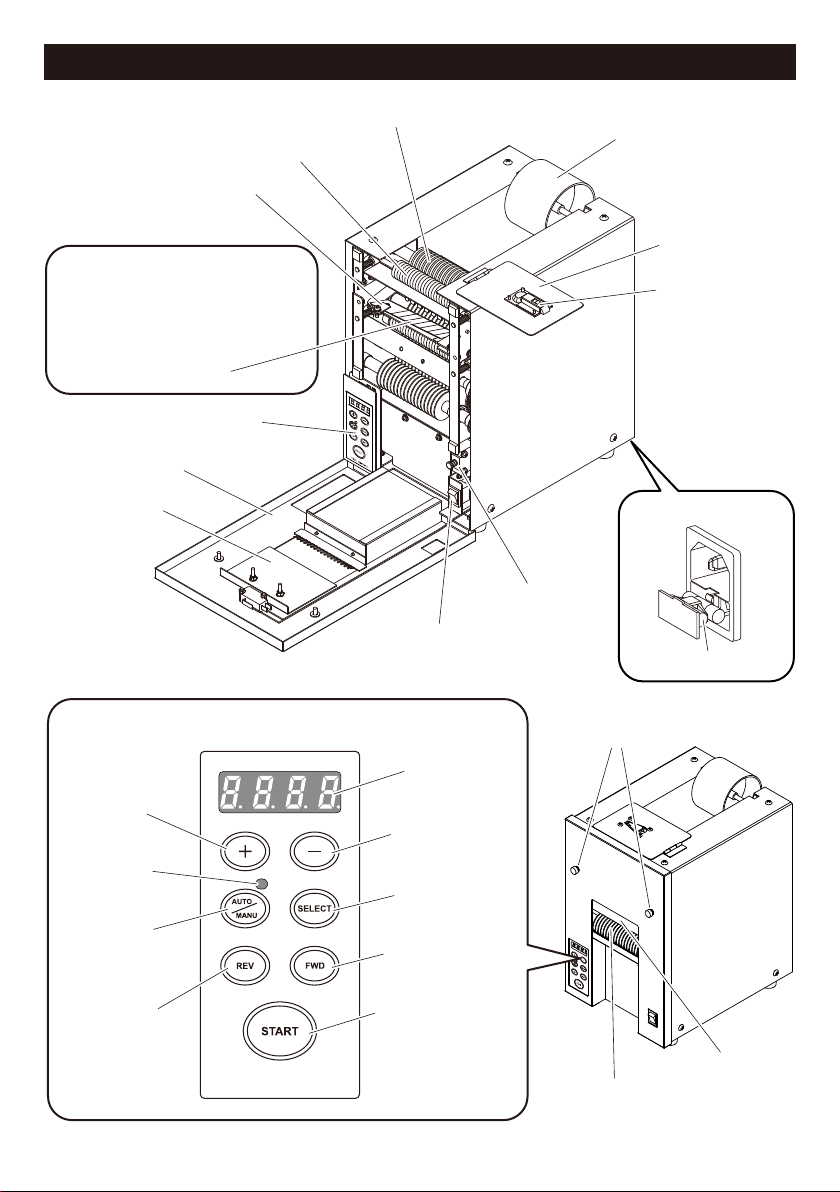 8.8.8.8.

+

−

AUTO
MANU

SELECT

REV

FWD

START