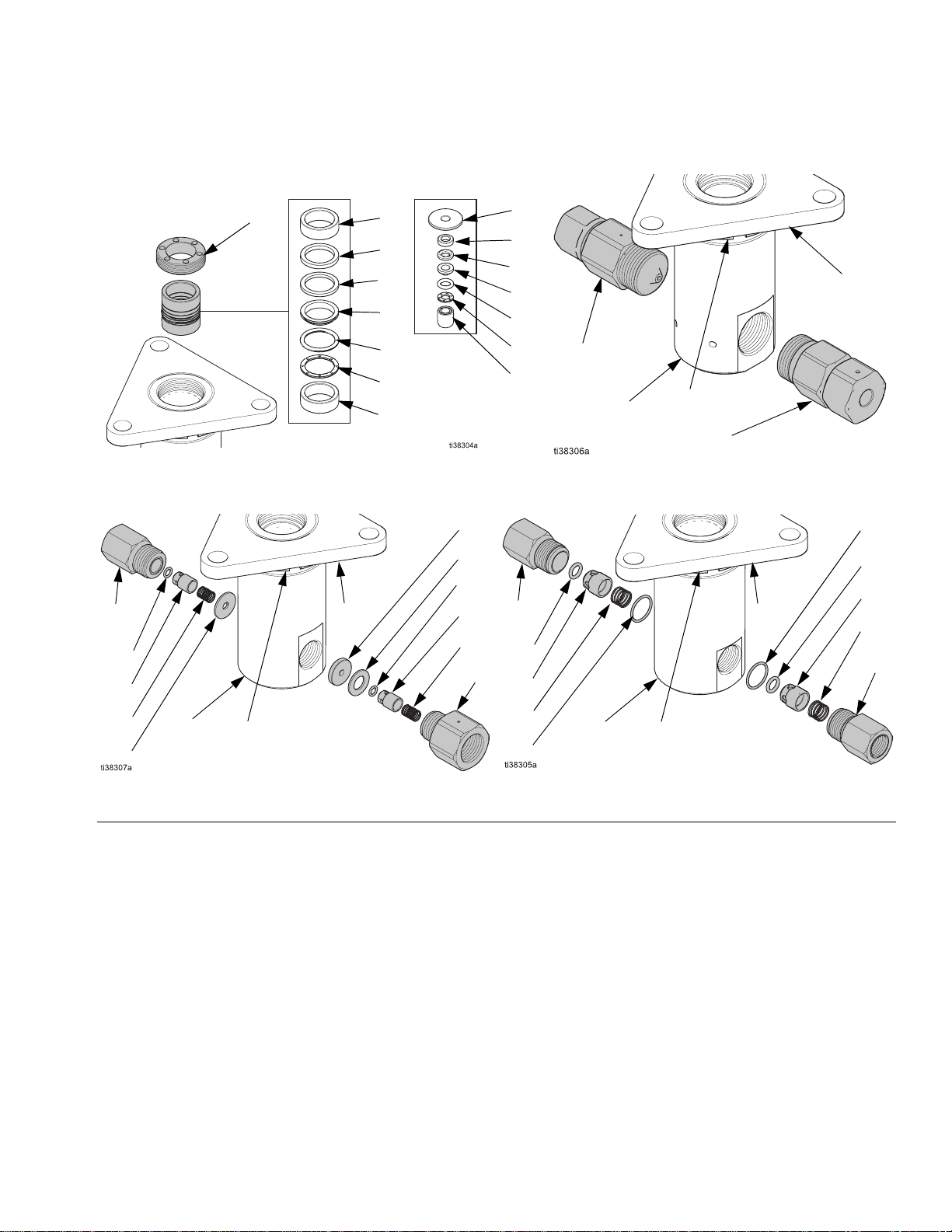 ti38304a

ti38306a

ti38307a

ti38305a