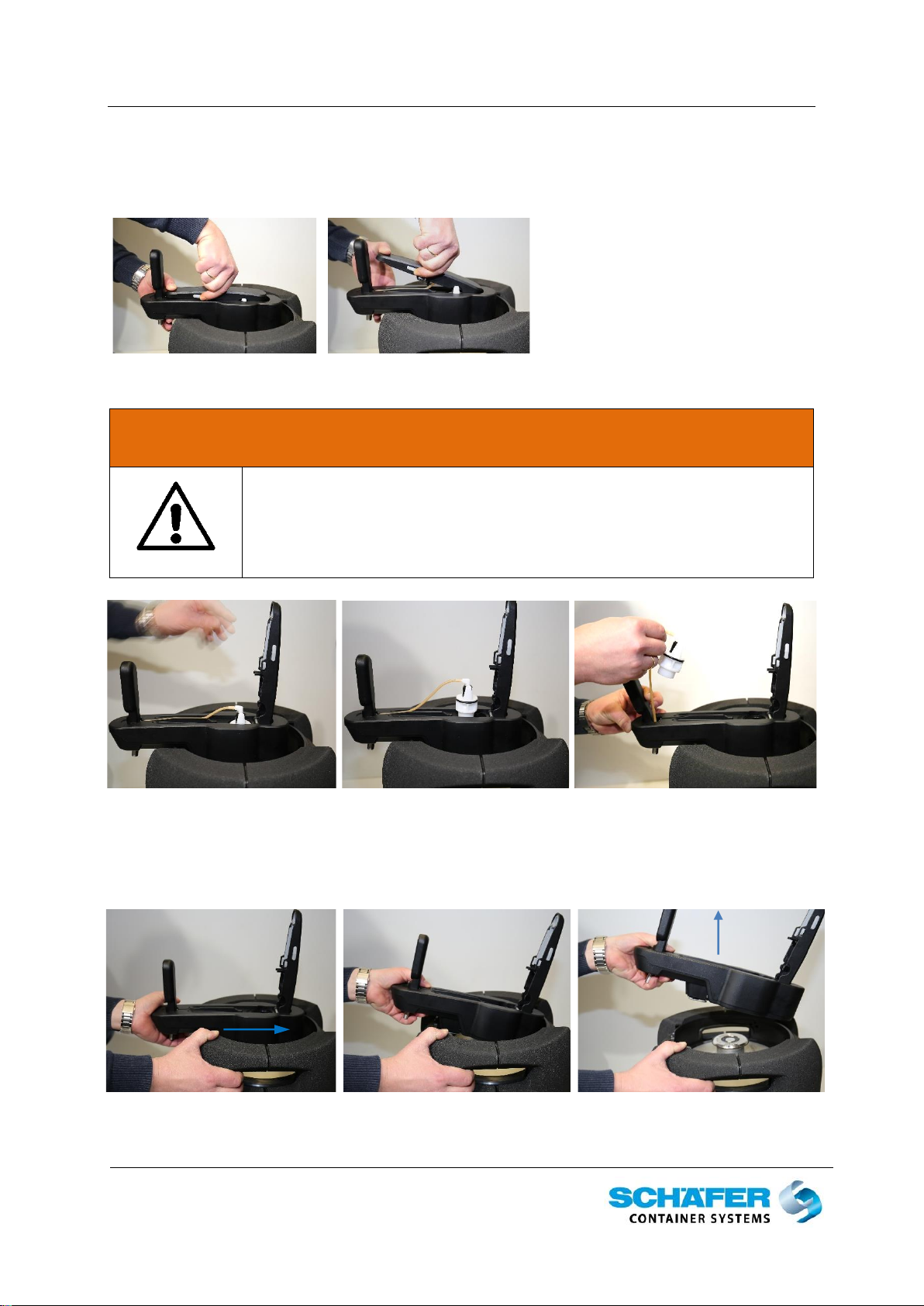 SCHÄFER
CONTAINER SYSTEMS