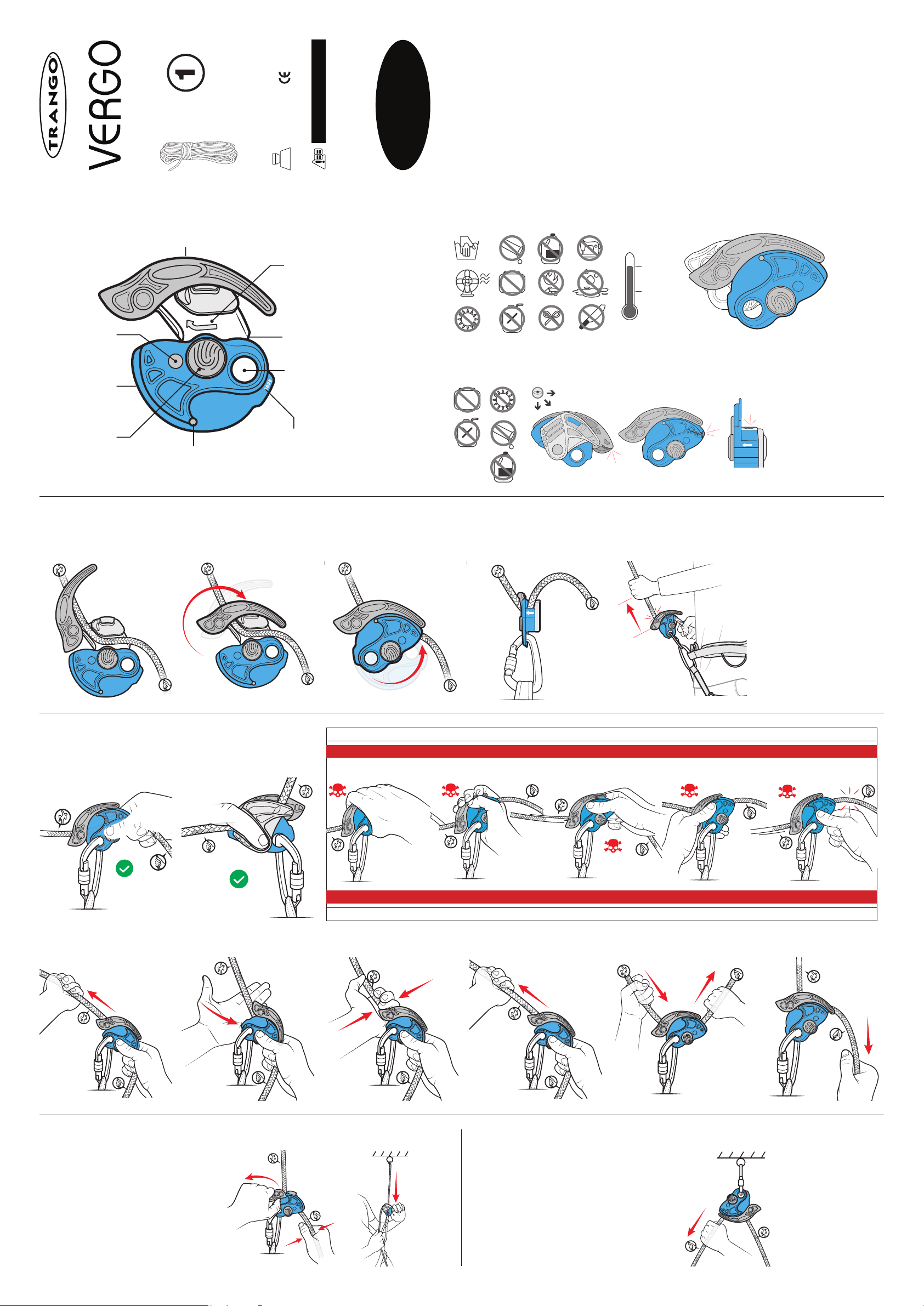 TRANGO
VERGO
1
CE