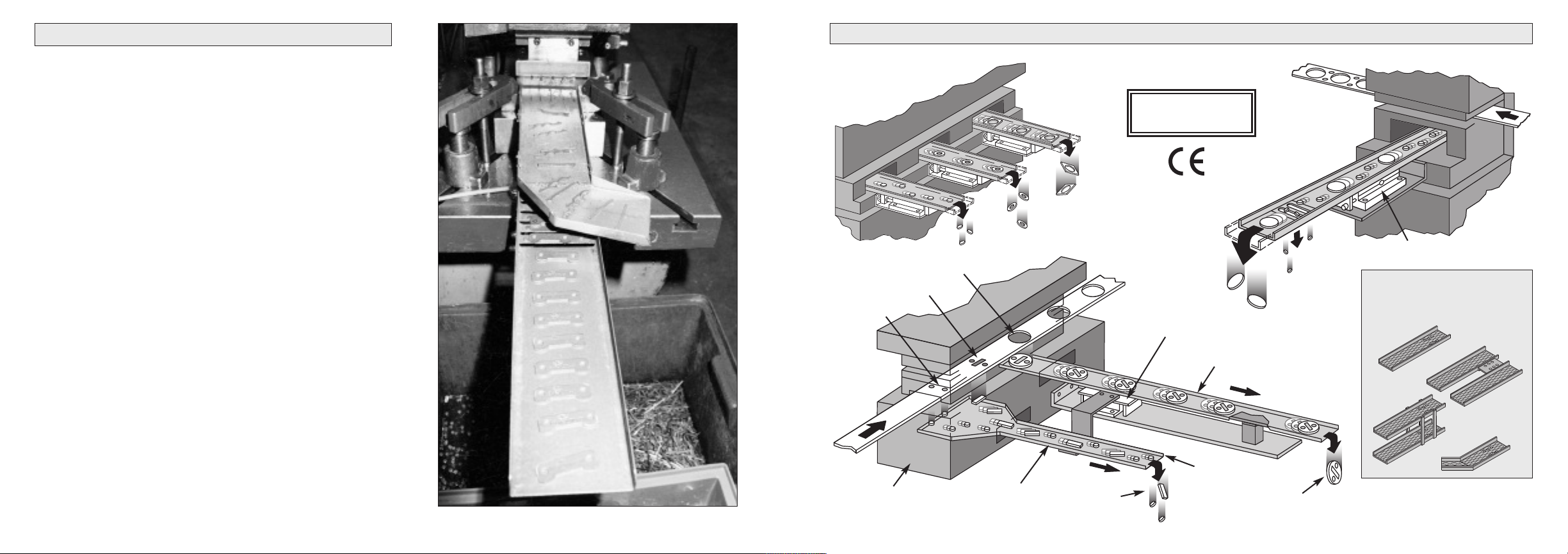 CE