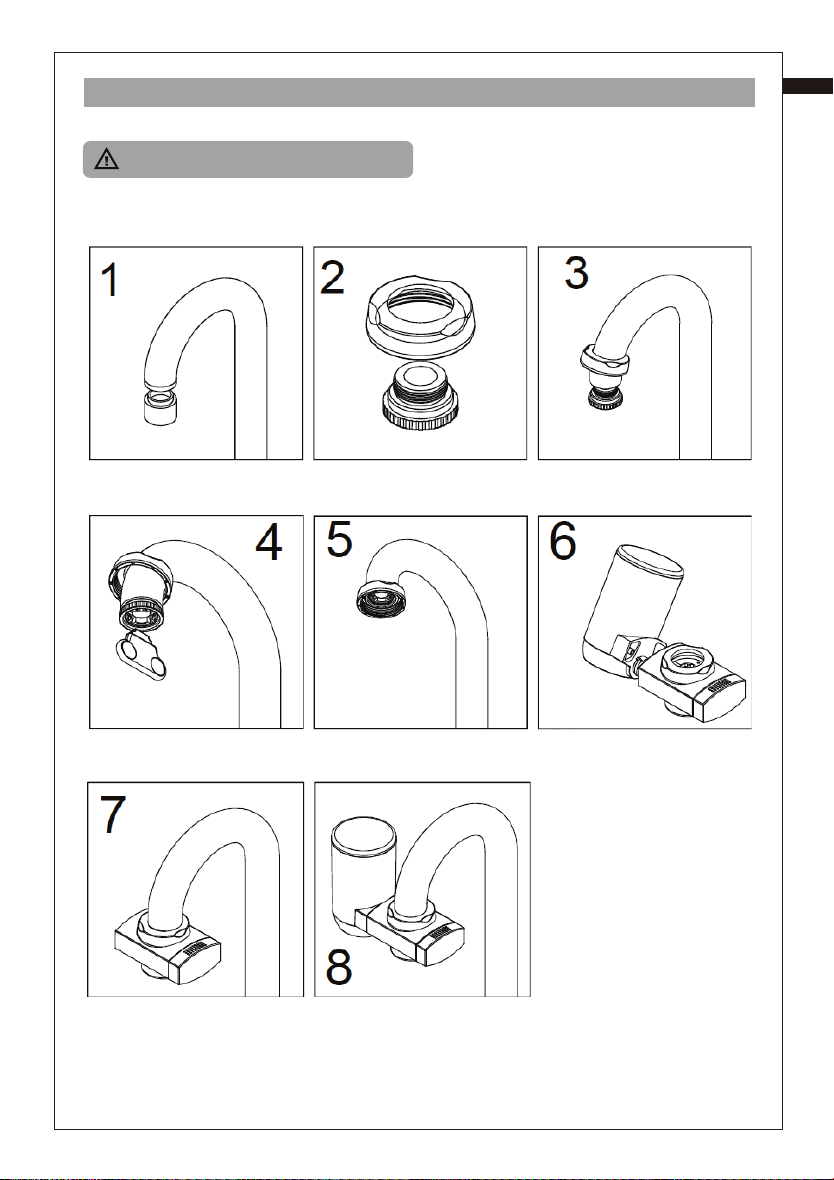 1

2

3

4

5

6

7

8