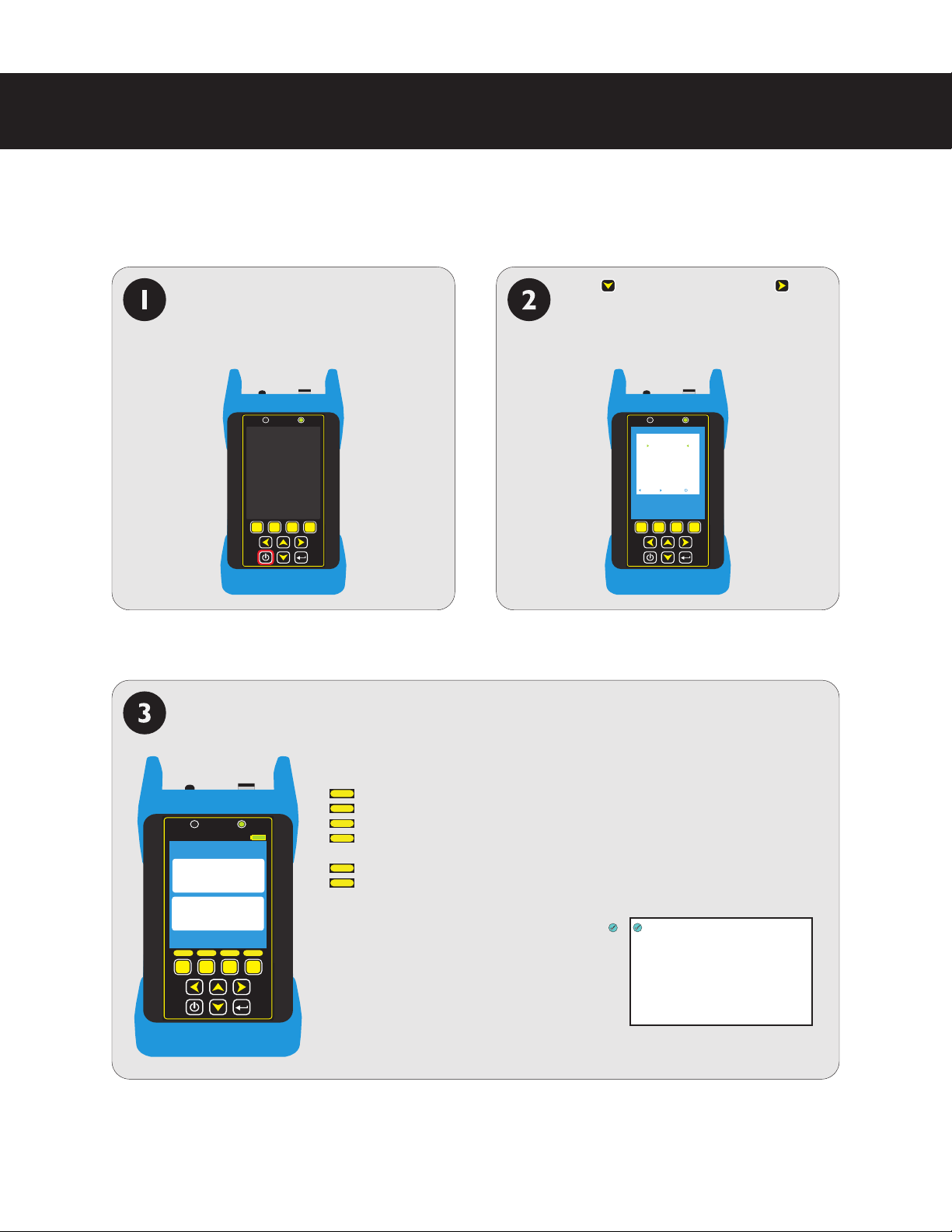 1

2

3