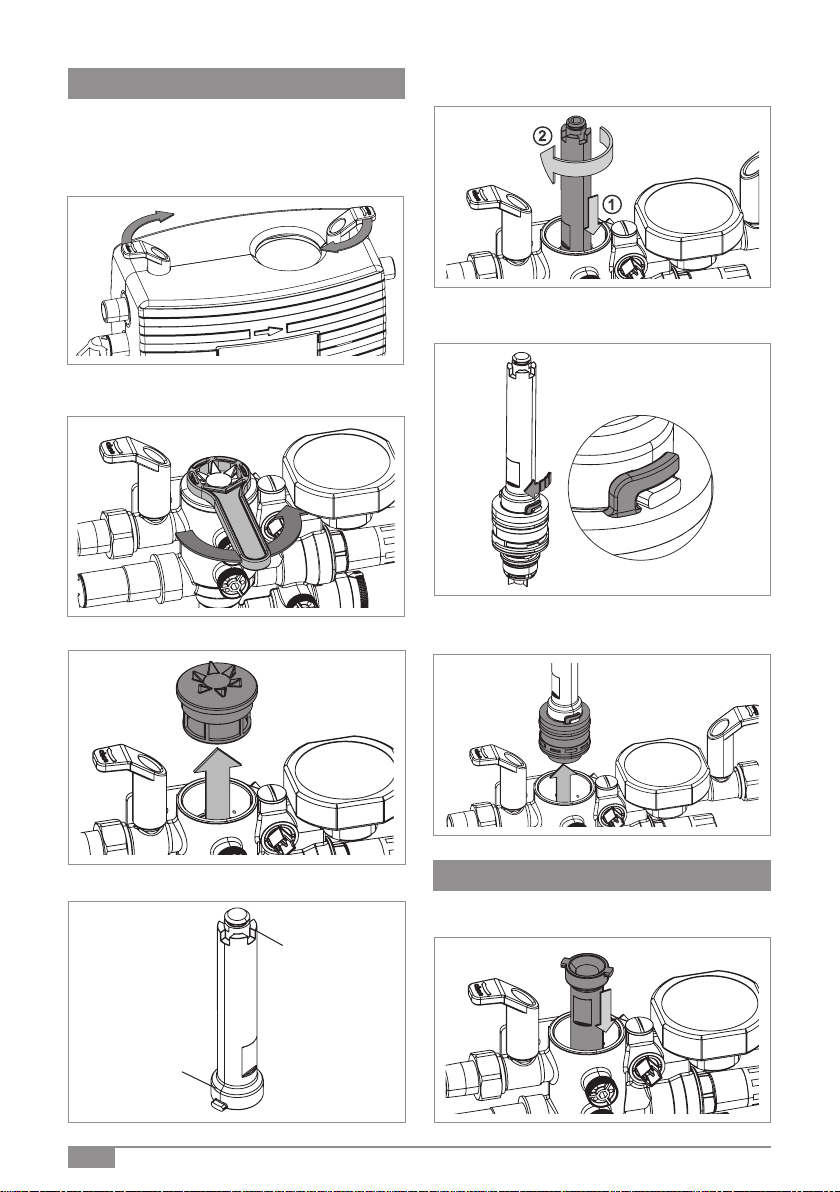 2

1