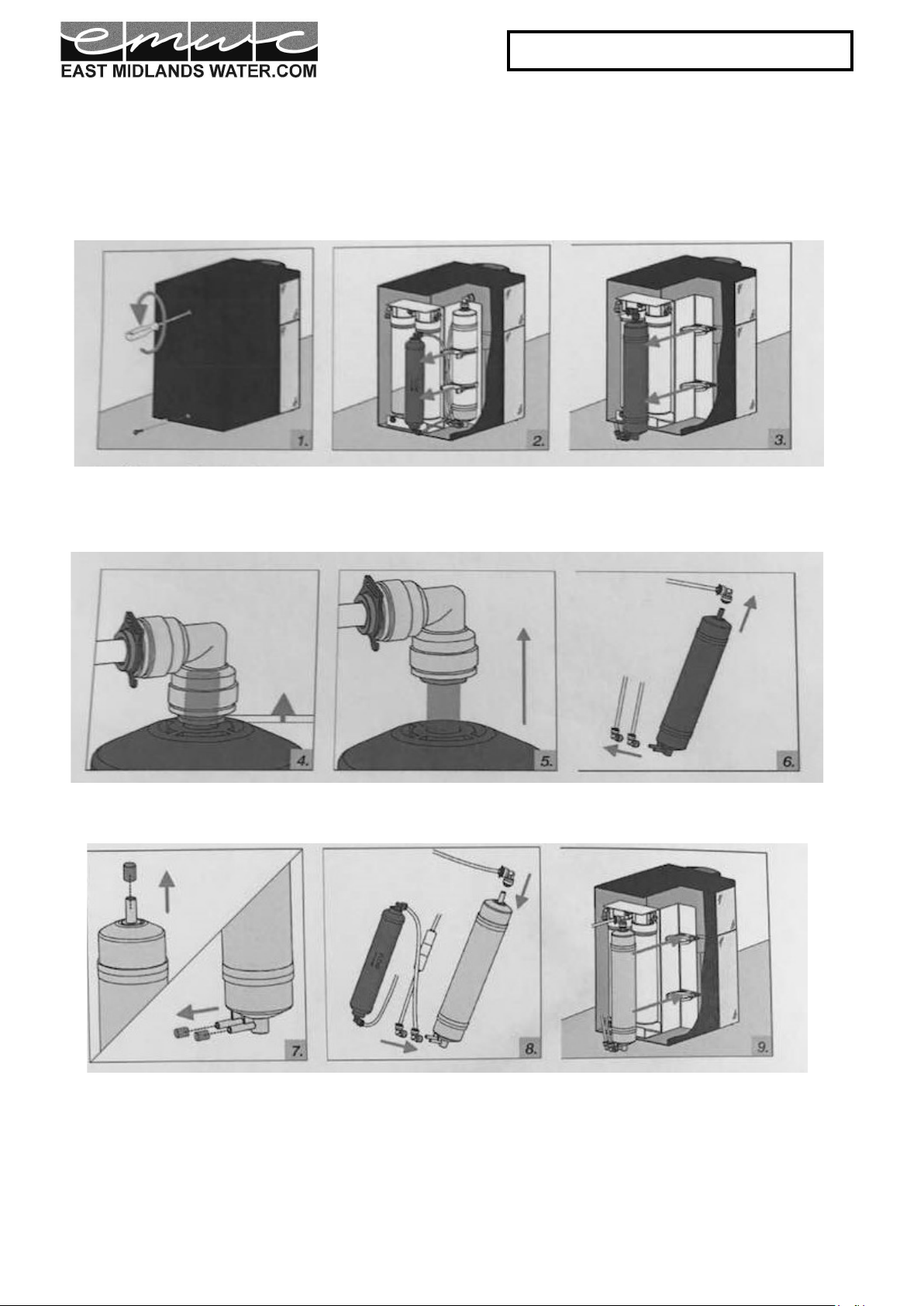 emwc
EAST MIDLANDS WATER.COM

1.

2.

3.

4.

5.

6.

7.

8.

9.