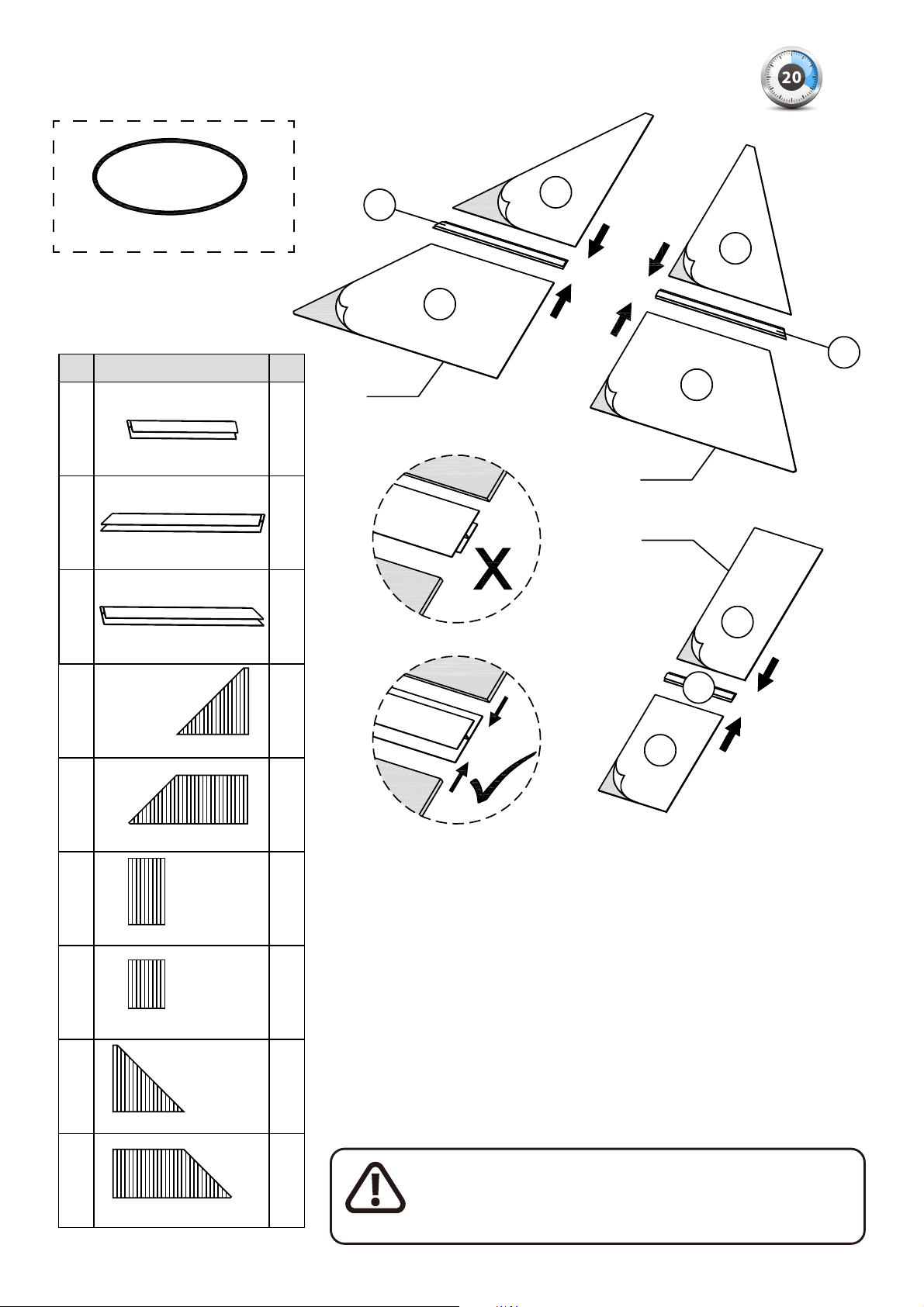 20

X