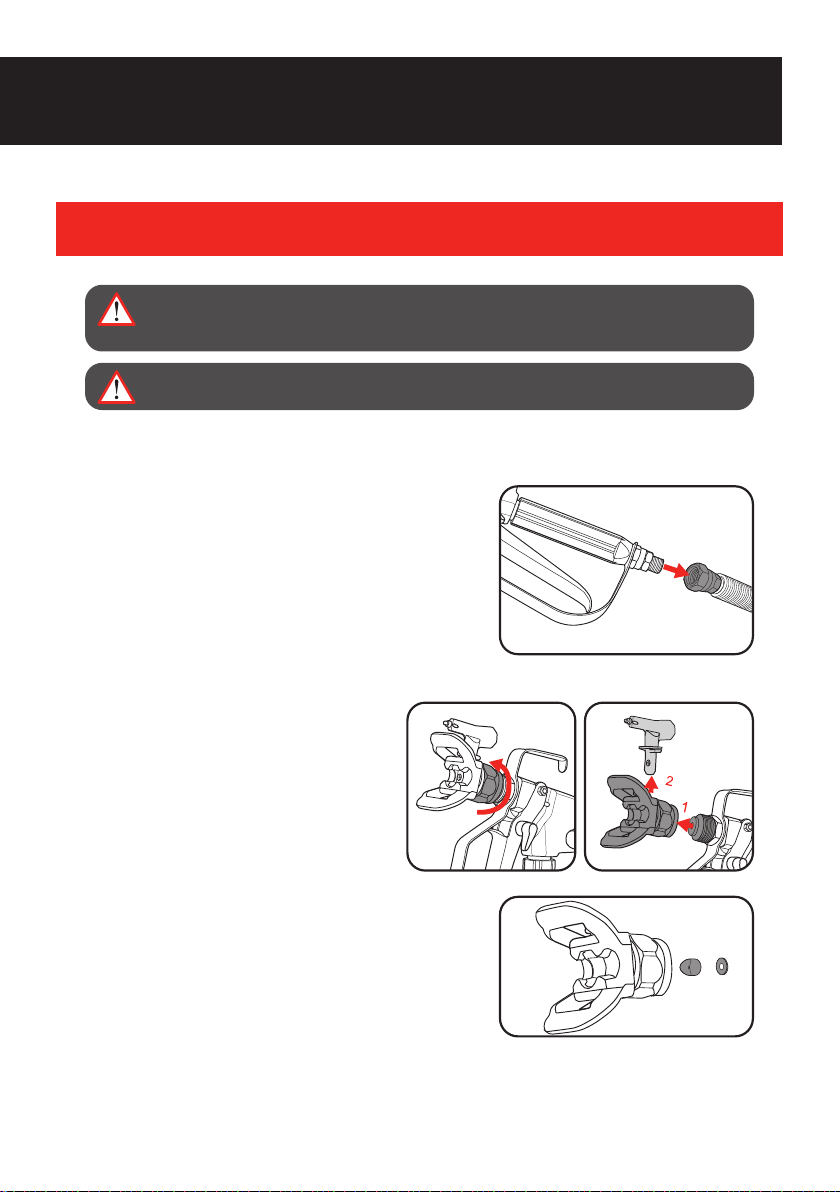 2

1